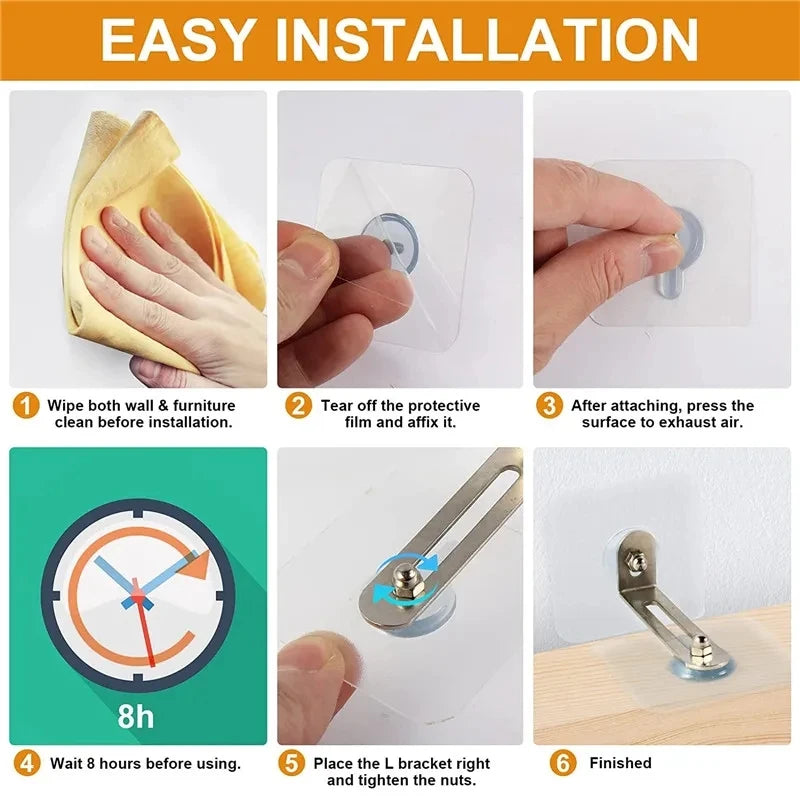 EASY INSTALLATION

1 Wipe both wall & furniture clean before installation.

2 Tear off the protective film and affix it.

3 After attaching, press the surface to exhaust air.

8h

4 Wait 8 hours before using.

5 Place the L bracket right and tighten the nuts.

6 Finished