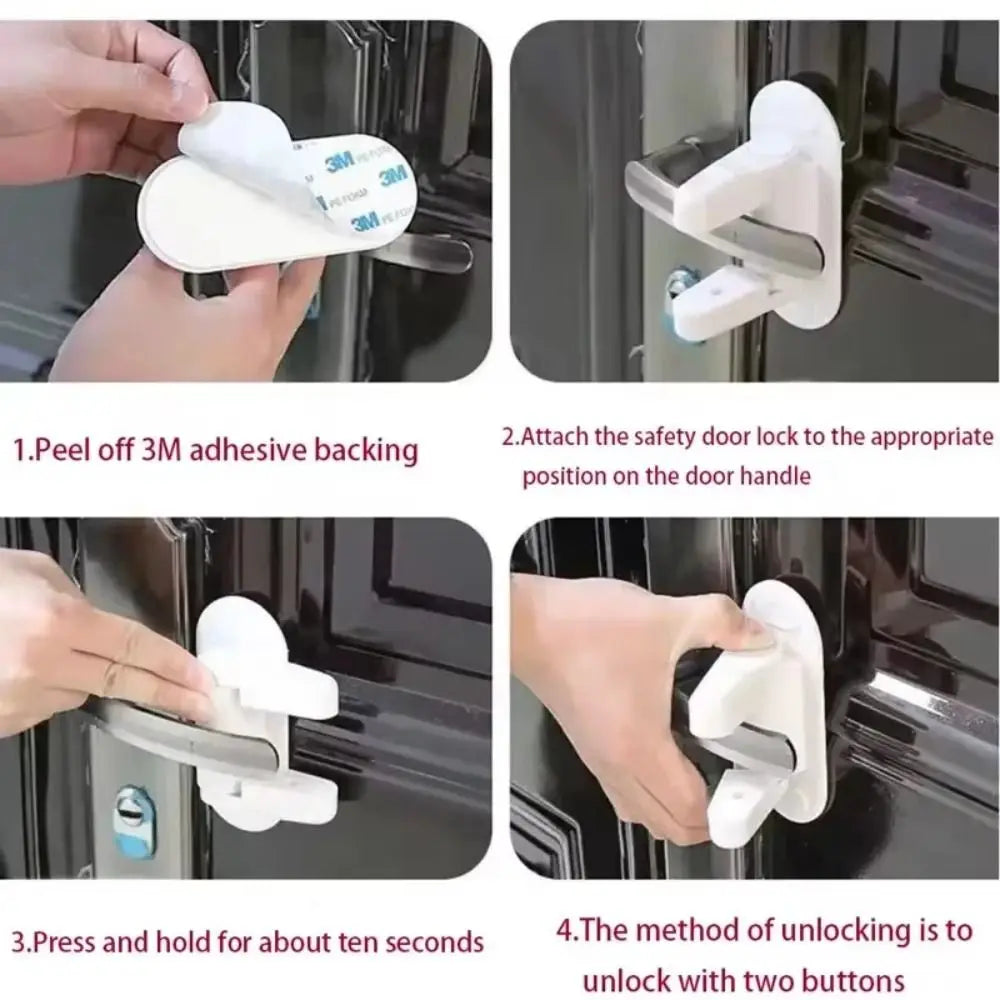 3M PE FOAM 3M PE FOAM 3M PE FOAM

1.Peel off 3M adhesive backing

2.Attach the safety door lock to the appropriate position on the door handle

3.Press and hold for about ten seconds

4.The method of unlocking is to unlock with two buttons