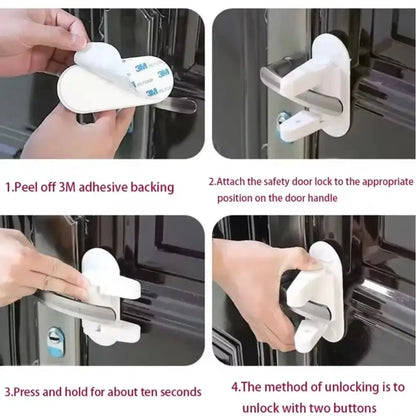 3M 3M 3M

1.Peel off 3M adhesive backing

2.Attach the safety door lock to the appropriate position on the door handle

3.Press and hold for about ten seconds

4.The method of unlocking is to unlock with two buttons