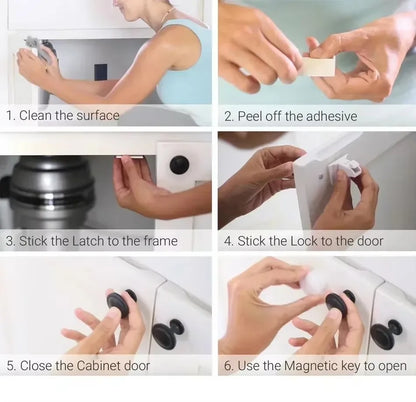 1. Clean the surface

2. Peel off the adhesive

3. Stick the Latch to the frame

4. Stick the Lock to the door

5. Close the Cabinet door

6. Use the Magnetic key to open