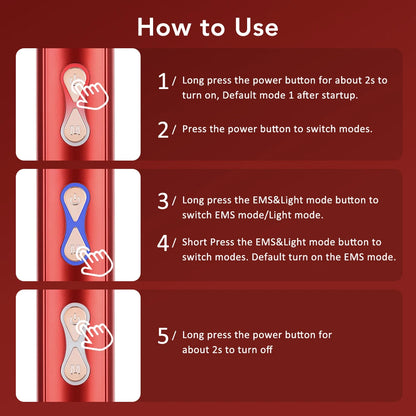 How to Use

1 / Long press the power button for about 2s to turn on, Default mode 1 after startup.

2 / Press the power button to switch modes.

3 / Long press the EMS&Light mode button to switch EMS mode/Light mode.

4 / Short Press the EMS&Light mode button to switch modes. Default turn on the EMS mode.

5 / Long press the power button for about 2s to turn off