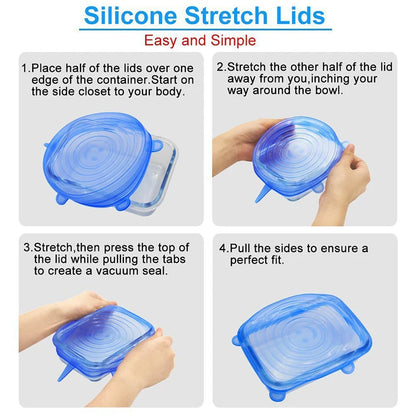 Silicone Stretch Lids

Easy and Simple

1.Place half of the lids over one edge of the container.Start on the side closet to your body.

2.Stretch the other half of the lid away from you,inching your way around the bowl.

3.Stretch,then press the top of the lid while pulling the tabs to create a vacuum seal.

4.Pull the sides to ensure a perfect fit.