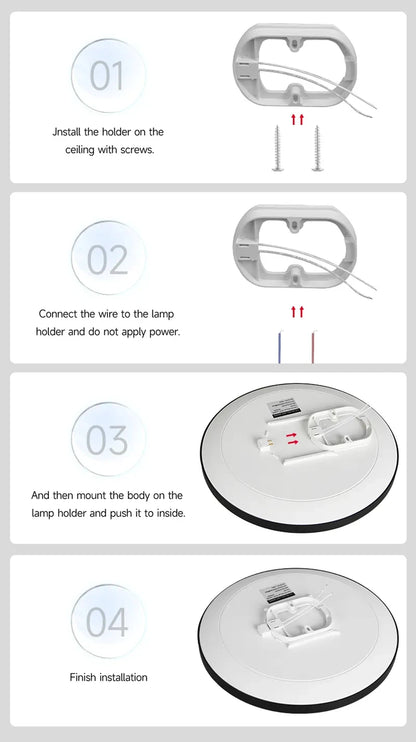 01

Jnstall the holder on the ceiling with screws.

02

Connect the wire to the lamp holder and do not apply power.

03

And then mount the body on the lamp holder and push it to inside.

04

Finish installation