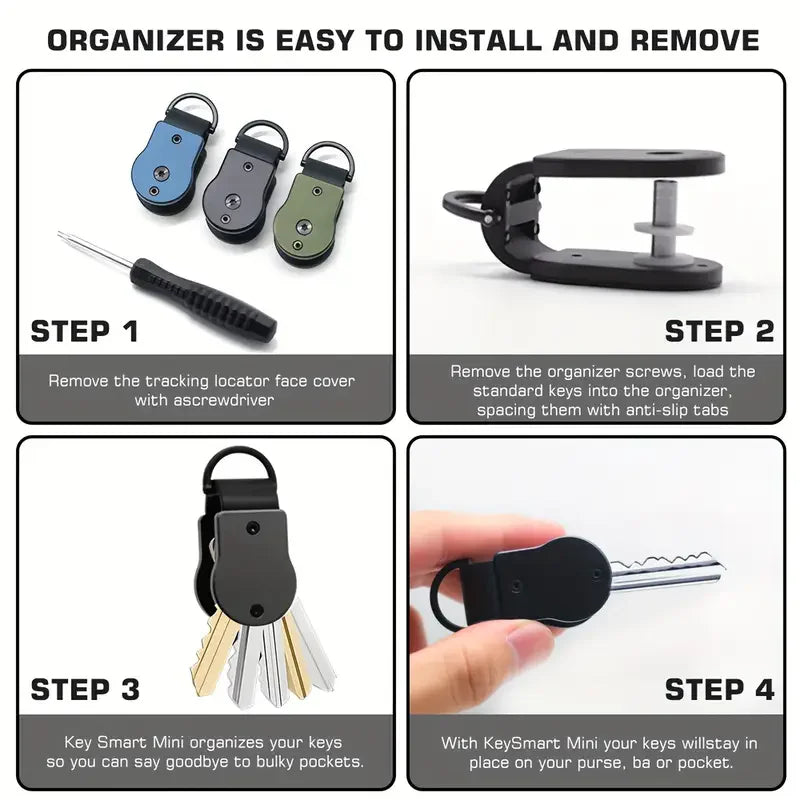 ORGANIZER IS EASY TO INSTALL AND REMOVE

STEP 1

Remove the tracking locator face cover with ascrewdriver

STEP 2

Remove the organizer screws, load the standard keys into the organizer, spacing them with anti-slip tabs

STEP 3

Key Smart Mini organizes your keys so you can say goodbye to bulky pockets.

STEP 4

With KeySmart Mini your keys willstay in place on your purse, ba or pocket.