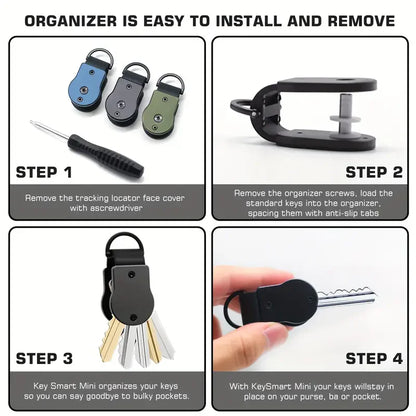 ORGANIZER IS EASY TO INSTALL AND REMOVE

STEP 1

Remove the tracking locator face cover with ascrewdriver

STEP 2

Remove the organizer screws, load the standard keys into the organizer, spacing them with anti-slip tabs

STEP 3

Key Smart Mini organizes your keys so you can say goodbye to bulky pockets.

STEP 4

With KeySmart Mini your keys willstay in place on your purse, ba or pocket.