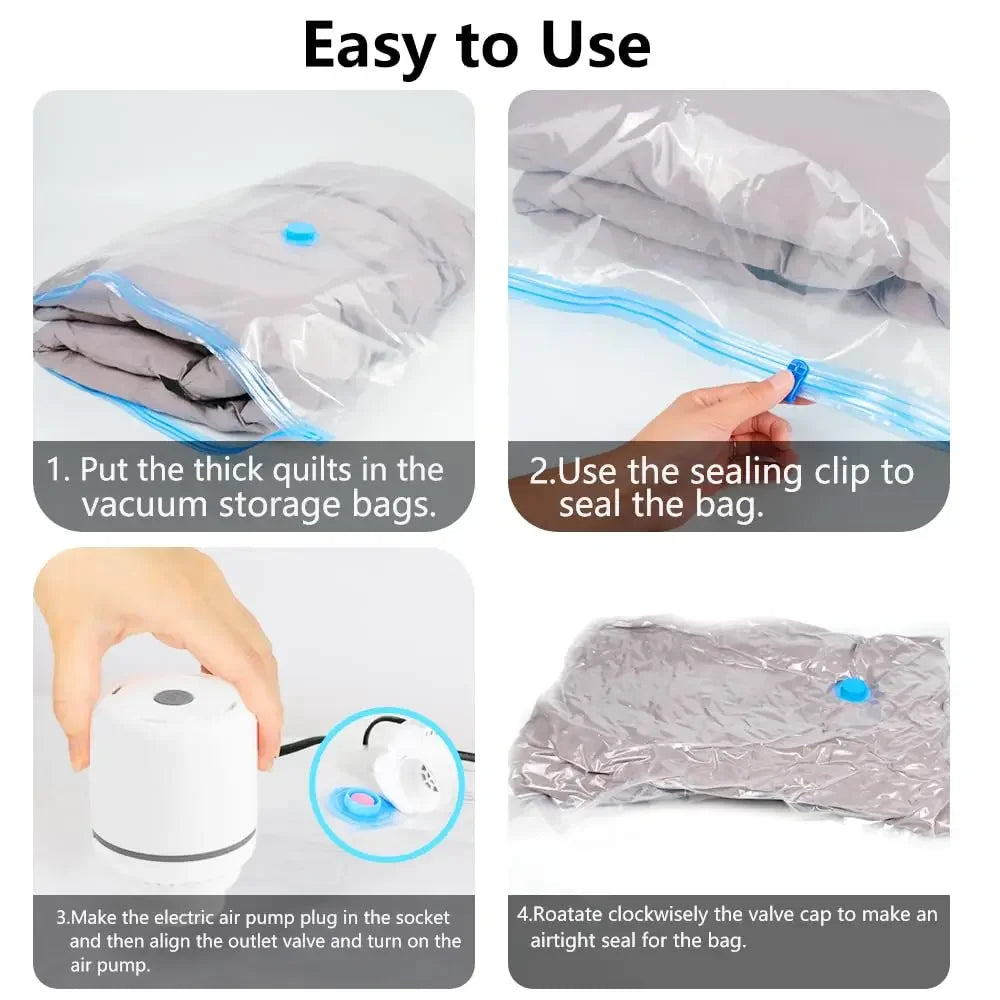 Easy to Use

1. Put the thick quilts in the vacuum storage bags.

2.Use the sealing clip to seal the bag.

3.Make the electric air pump plug in the socket and then align the outlet valve and turn on the air pump.

4.Roatate clockwisely the valve cap to make an airtight seal for the bag.