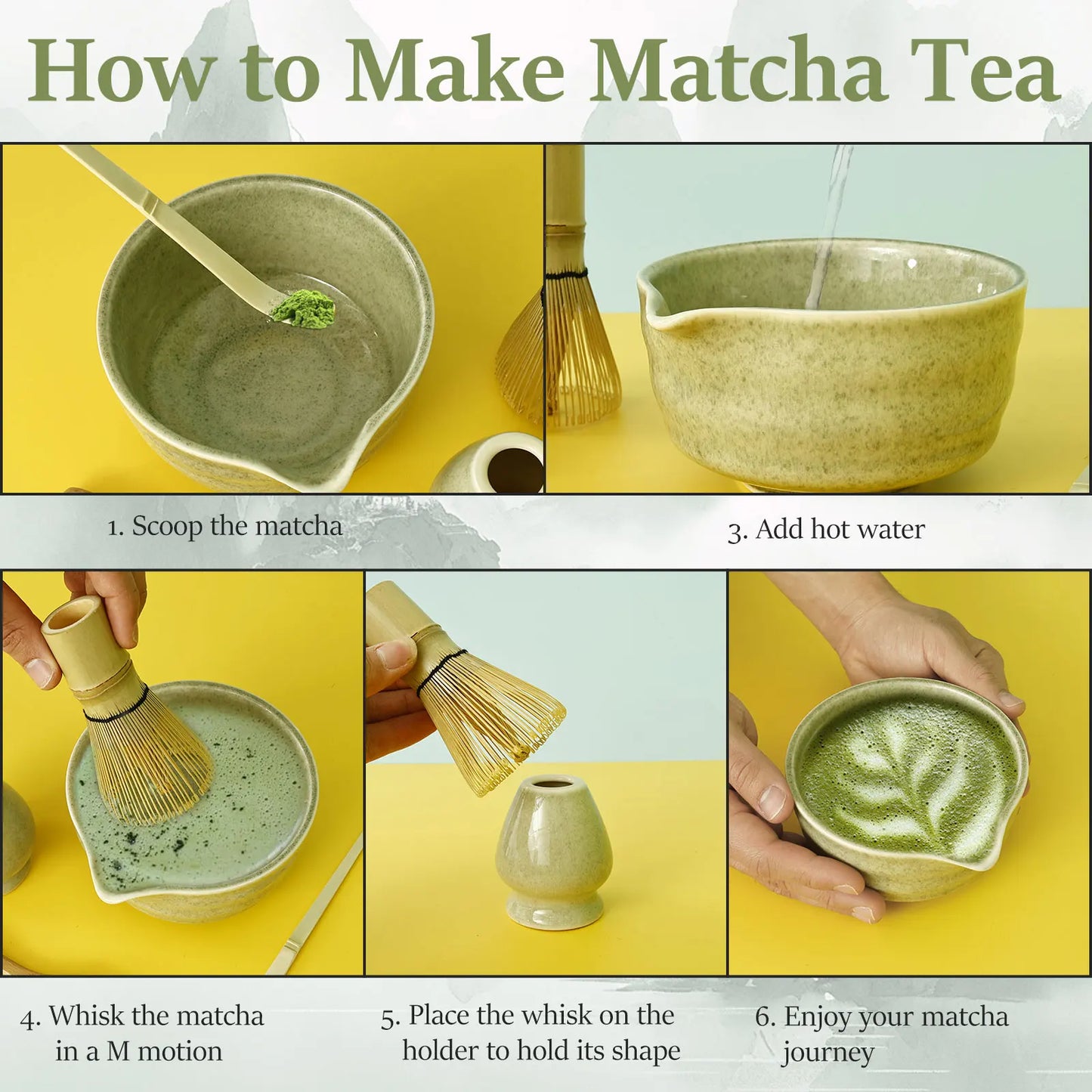 How to Make Matcha Tea

1. Scoop the matcha

3. Add hot water

4. Whisk the matcha in a M motion

5. Place the whisk on the holder to hold its shape

6. Enjoy your matcha journey