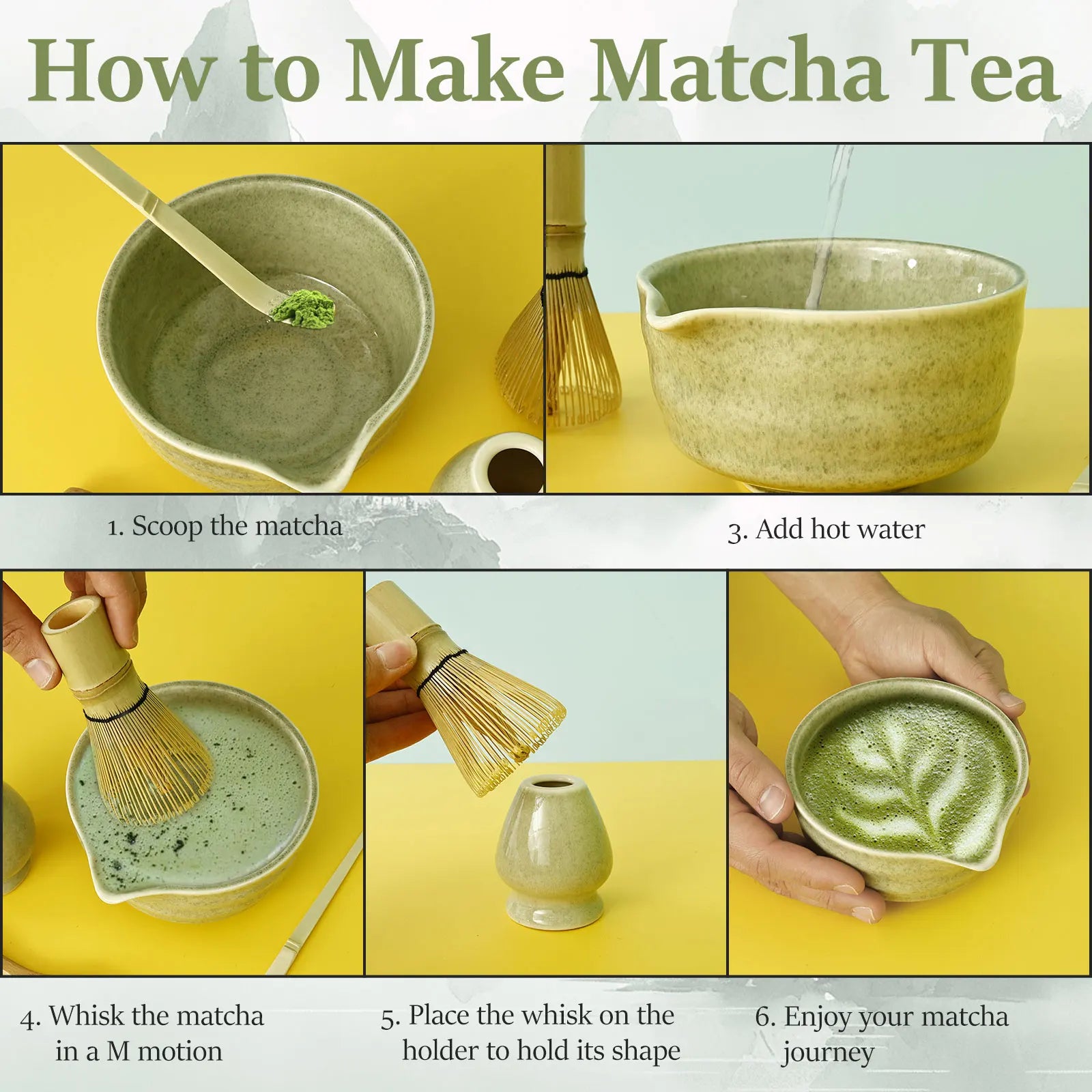 How to Make Matcha Tea

1. Scoop the matcha

3. Add hot water

4. Whisk the matcha in a M motion

5. Place the whisk on the holder to hold its shape

6. Enjoy your matcha journey