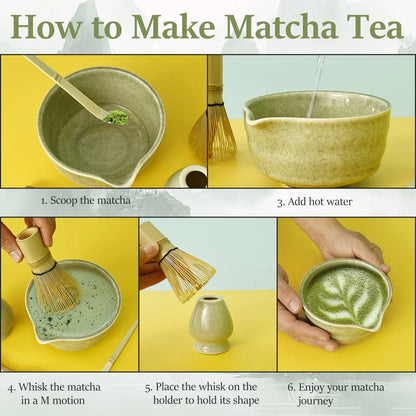 How to Make Matcha Tea

1. Scoop the matcha

3. Add hot water

4. Whisk the matcha in a M motion

5. Place the whisk on the holder to hold its shape

6. Enjoy your matcha journey