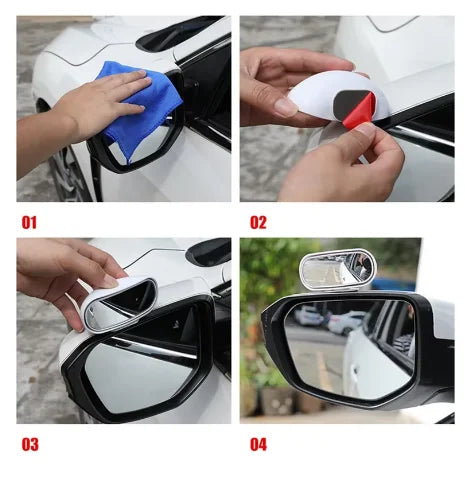 01

02

03

04