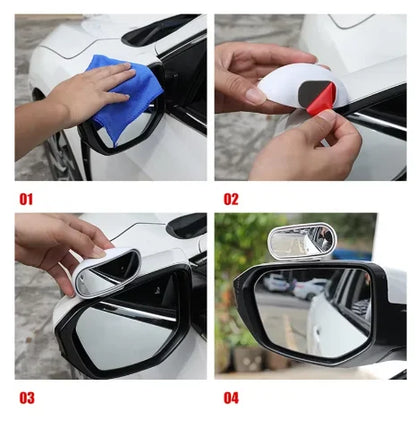 01

02

03

04