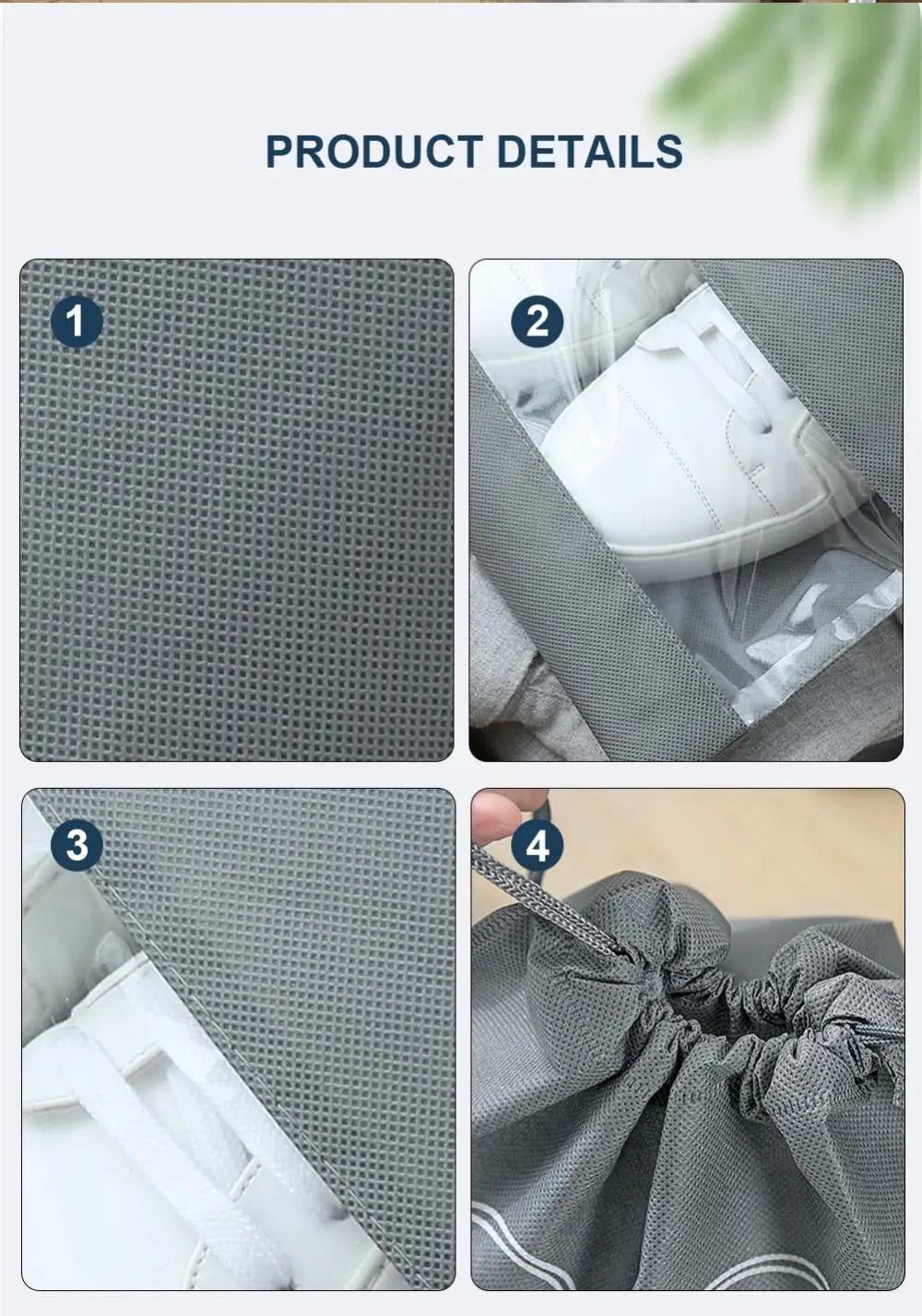 PRODUCT DETAILS

1

2

3

4