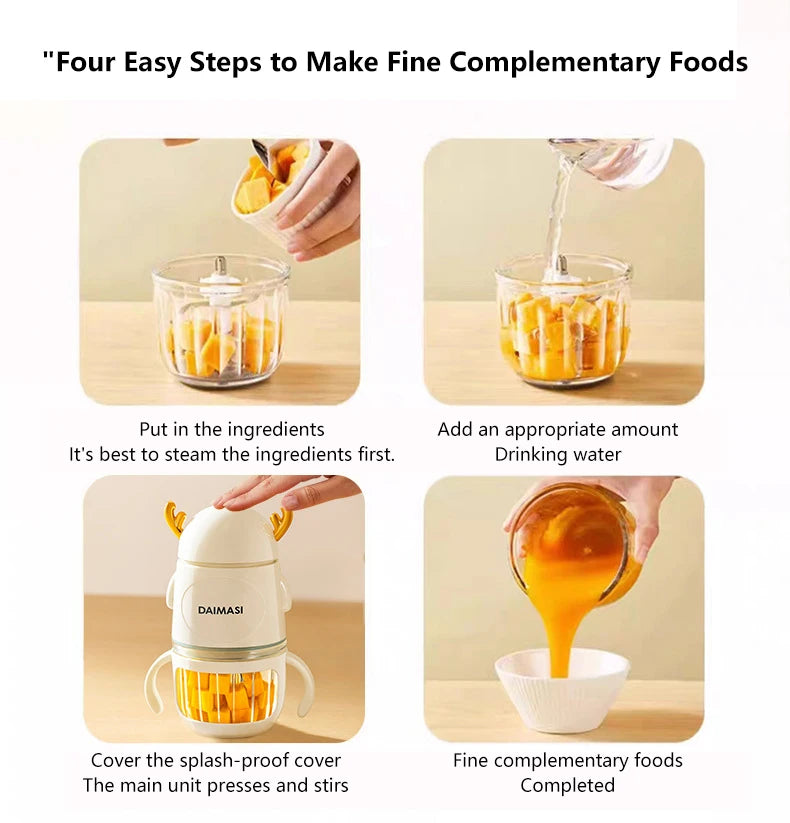 "Four Easy Steps to Make Fine Complementary Foods

Put in the ingredients
It's best to steam the ingredients first.

Add an appropriate amount
Drinking water

DAIMASI

Cover the splash-proof cover
The main unit presses and stirs

Fine complementary foods
Completed