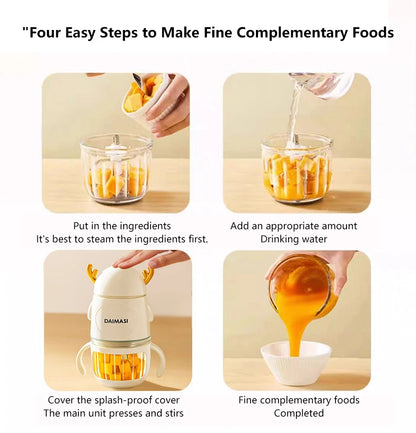 "Four Easy Steps to Make Fine Complementary Foods

Put in the ingredients
It's best to steam the ingredients first.

Add an appropriate amount
Drinking water

DAIMASI

Cover the splash-proof cover
The main unit presses and stirs

Fine complementary foods
Completed