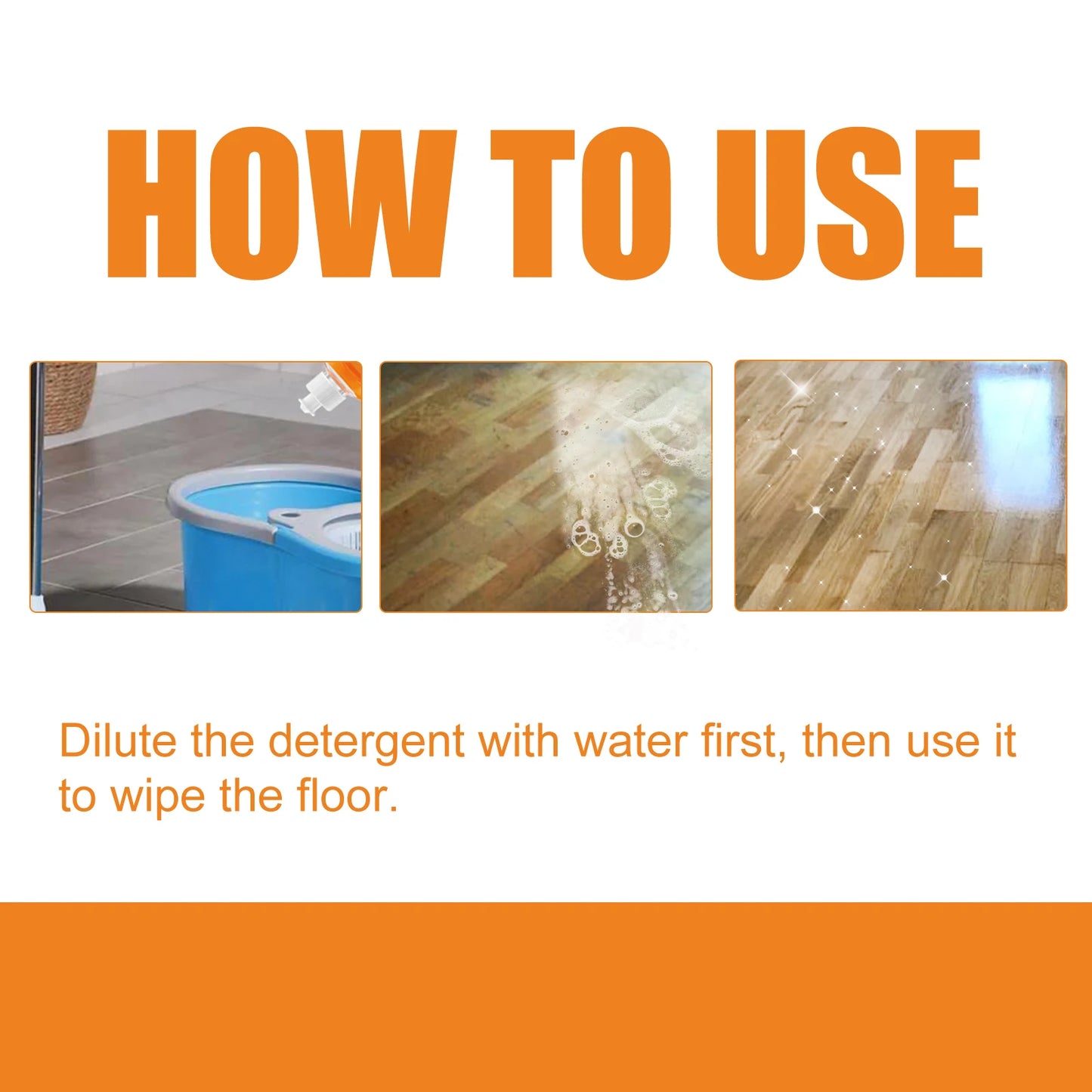 HOW TO USE

Dilute the detergent with water first, then use it to wipe the floor.