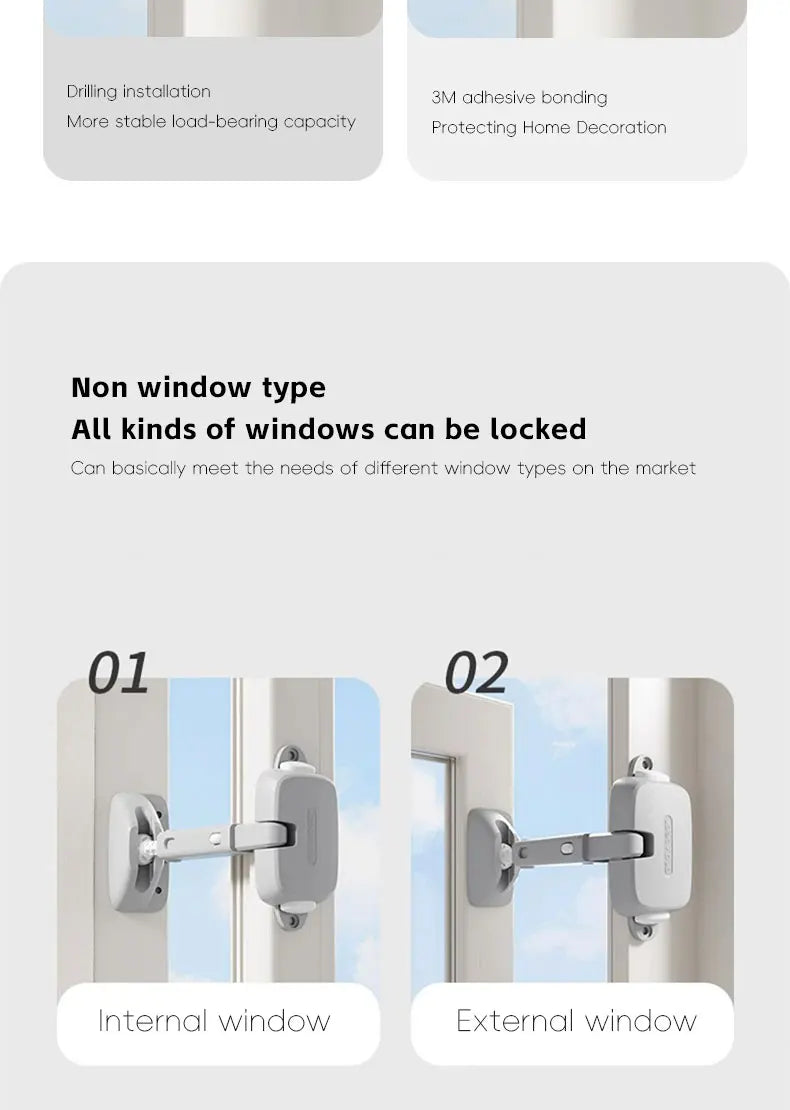 Drilling installation
More stable load-bearing capacity

3M adhesive bonding
Protecting Home Decoration

Non window type
All kinds of windows can be locked
Can basically meet the needs of different window types on the market

01

Internal window

02

External window