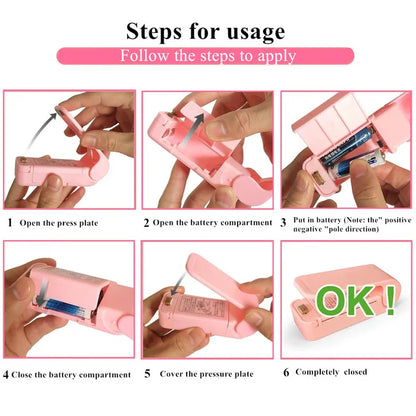 Steps for usage

Follow the steps to apply

1 Open the press plate

2 Open the battery compartment

3 Put in battery (Note: the" positive negative "pole direction)

4 Close the battery compartment

5 Cover the pressure plate

OK !

6 Completely closed