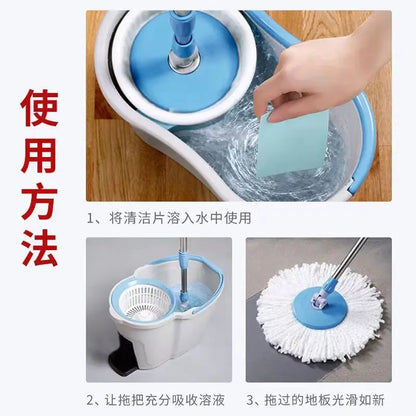 使用方法

1、将清洁片溶入水中使用

2、让拖把充分吸收溶液

3、拖过的地板光滑如新