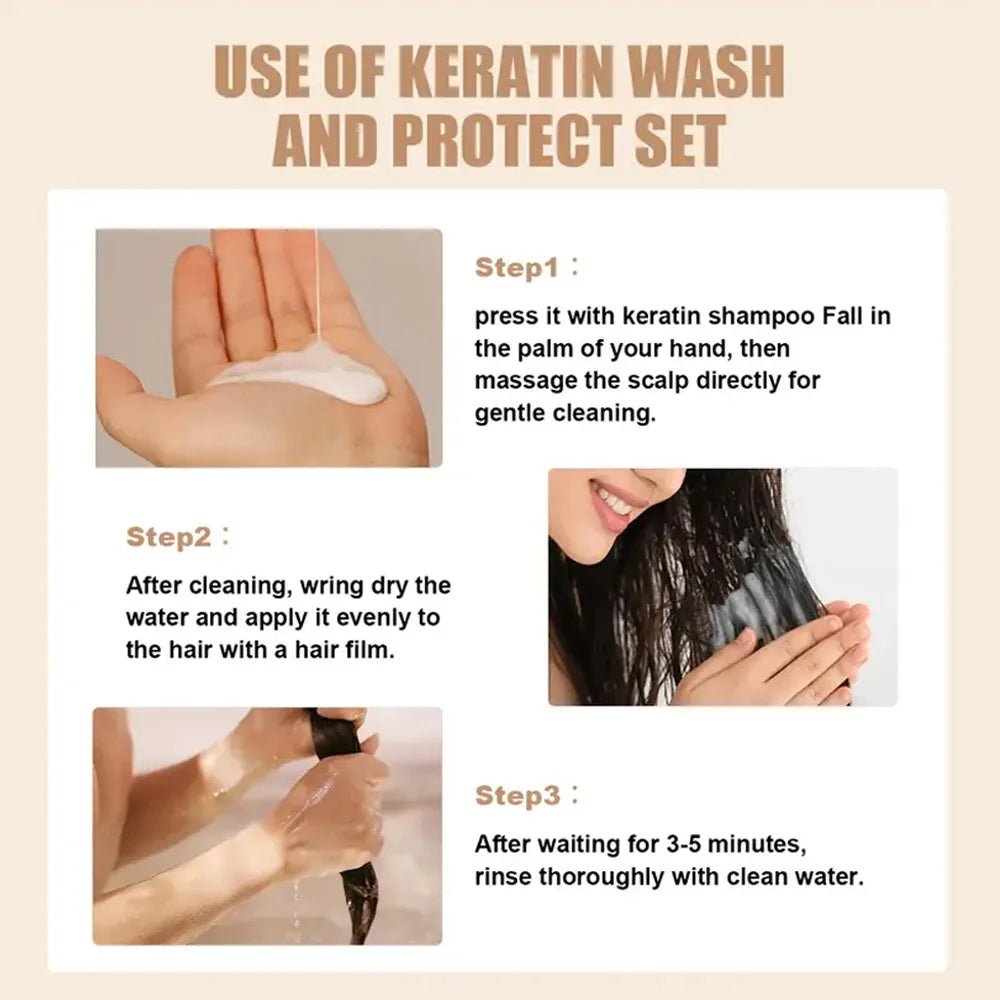 USE OF KERATIN WASH AND PROTECT SET

Step1：

press it with keratin shampoo Fall in the palm of your hand, then massage the scalp directly for gentle cleaning.

Step2：

After cleaning, wring dry the water and apply it evenly to the hair with a hair film.

Step3：

After waiting for 3-5 minutes, rinse thoroughly with clean water.