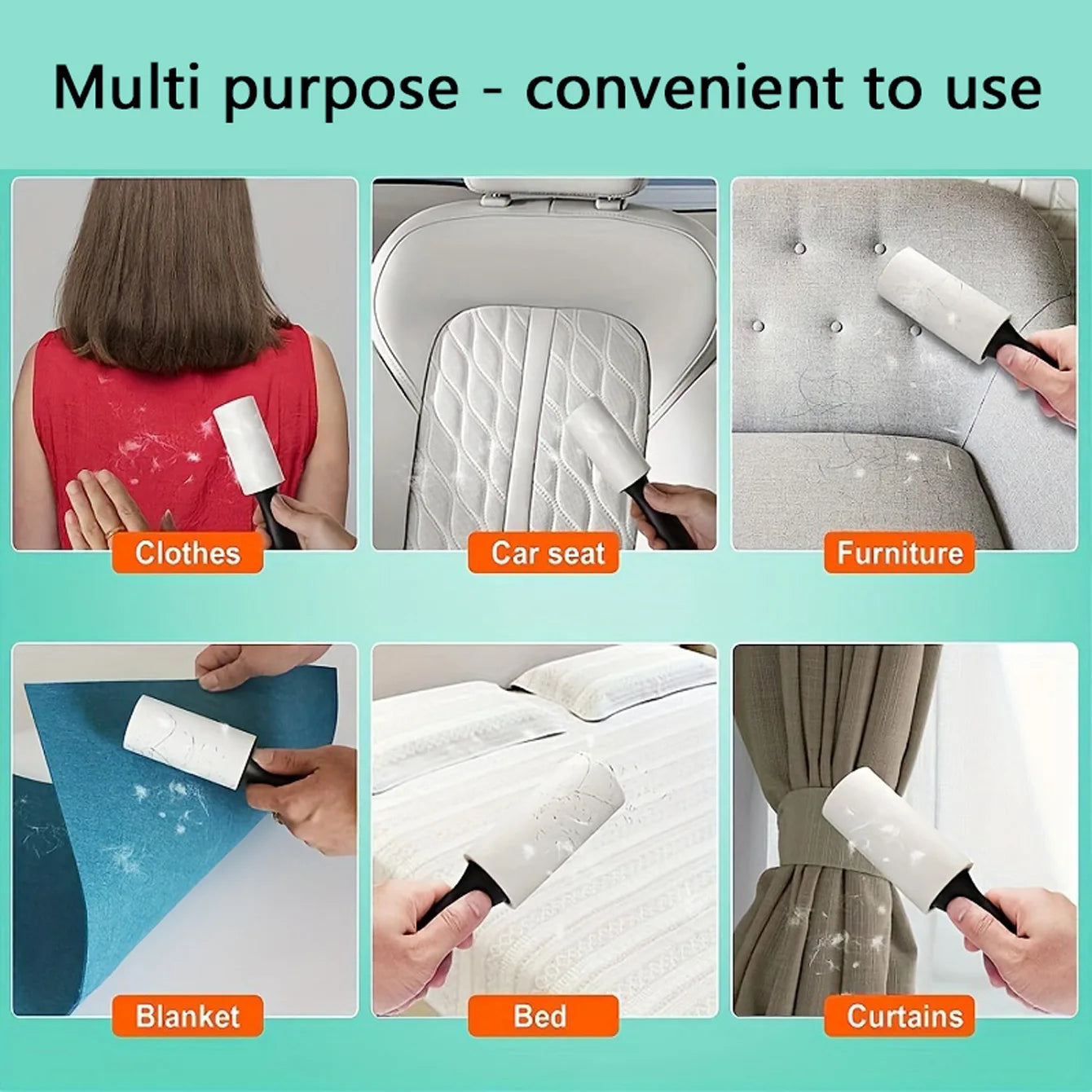 Multi purpose - convenient to use

Clothes

Car seat

Furniture

Blanket

Bed

Curtains