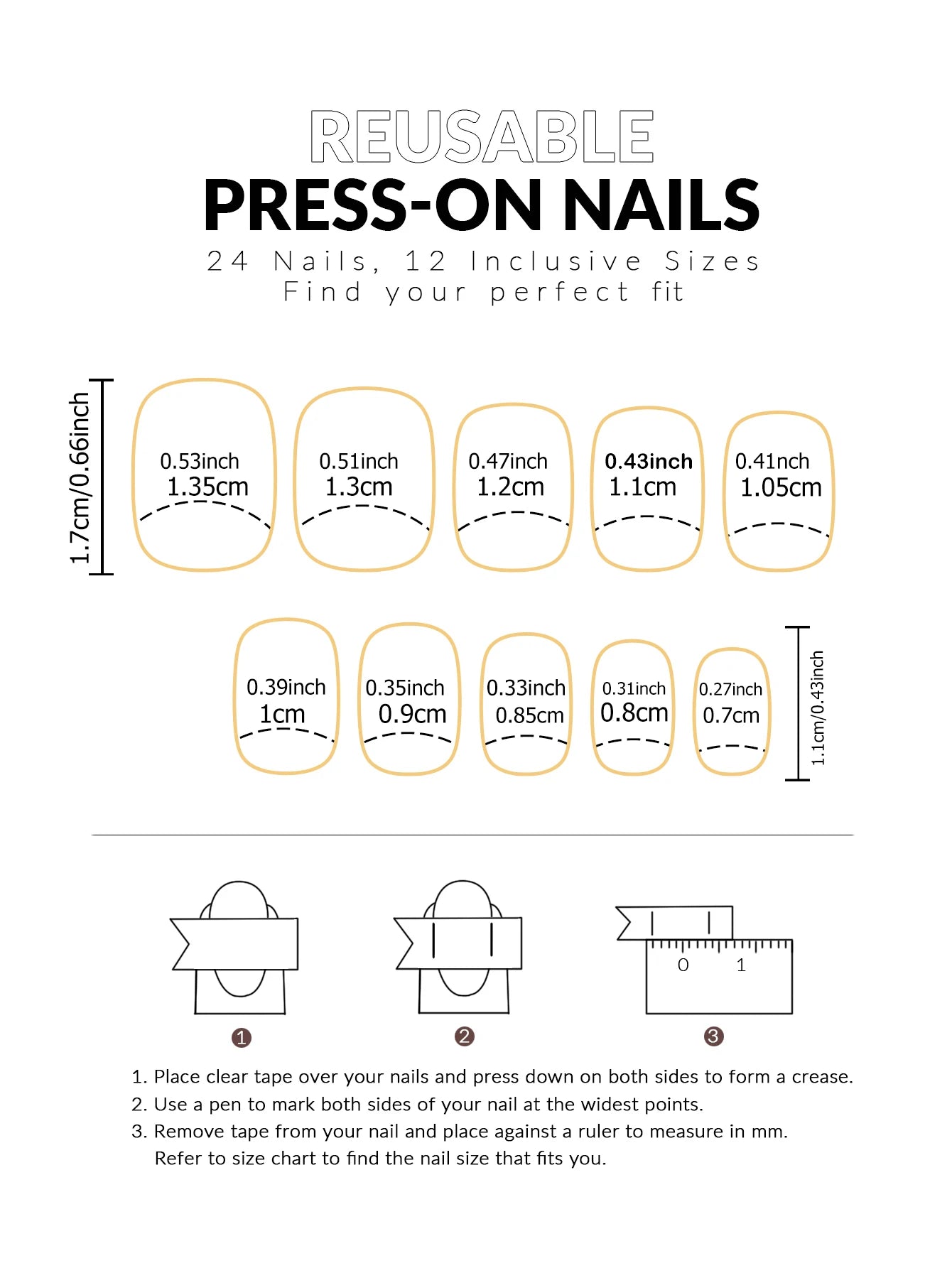 REUSABLE
PRESS-ON NAILS
24 Nails, 12 Inclusive Sizes
Find your perfect fit

1.7cm/0.66inch

0.53inch
1.35cm

0.51inch
1.3cm

0.47inch
1.2cm

0.43inch
1.1cm

0.41nch
1.05cm

0.39inch
1cm

0.35inch
0.9cm

0.33inch
0.85cm

0.31inch
0.8cm

0.27inch
0.7cm

1.1cm/0.43inch

0 1

1 2 3

1. Place clear tape over your nails and press down on both sides to form a crease.
2. Use a pen to mark both sides of your nail at the widest points.
3. Remove tape from your nail and place against a ruler to measure in mm. Refer to size chart to find the nail size that fits you.