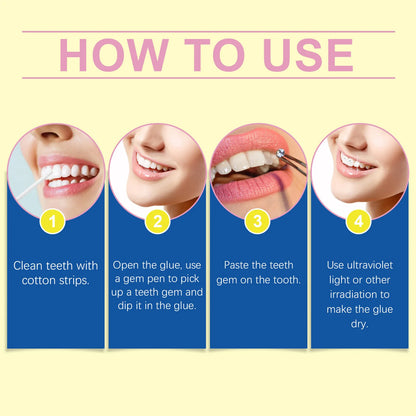 HOW TO USE

1

Clean teeth with cotton strips.

2

Open the glue, use a gem pen to pick up a teeth gem and dip it in the glue.

3

Paste the teeth gem on the tooth.

4

Use ultraviolet light or other irradiation to make the glue dry.