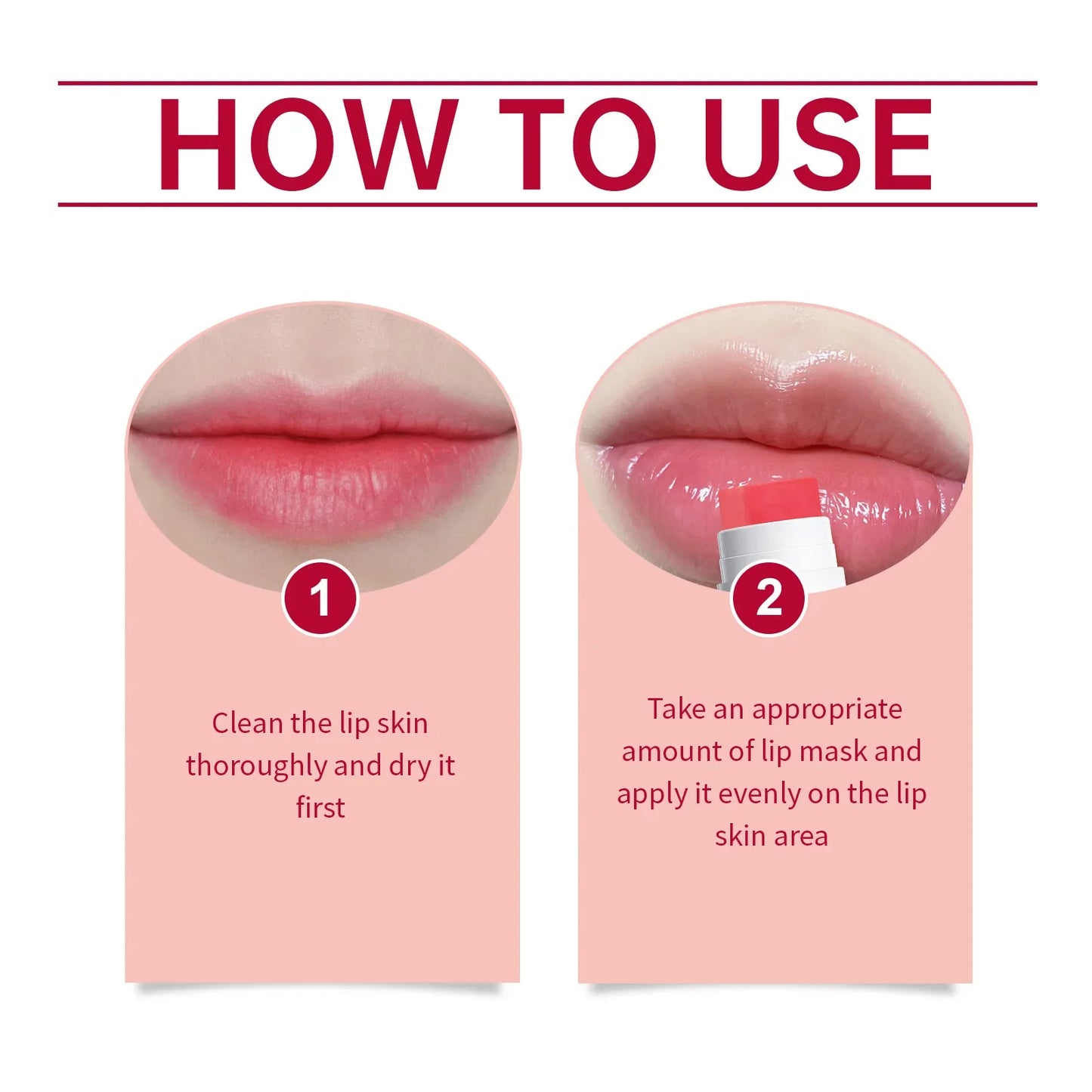 HOW TO USE

1

Clean the lip skin thoroughly and dry it first

2

Take an appropriate amount of lip mask and apply it evenly on the lip skin area