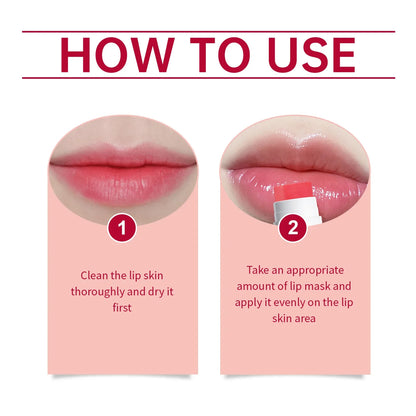 HOW TO USE

1

Clean the lip skin thoroughly and dry it first

2

Take an appropriate amount of lip mask and apply it evenly on the lip skin area