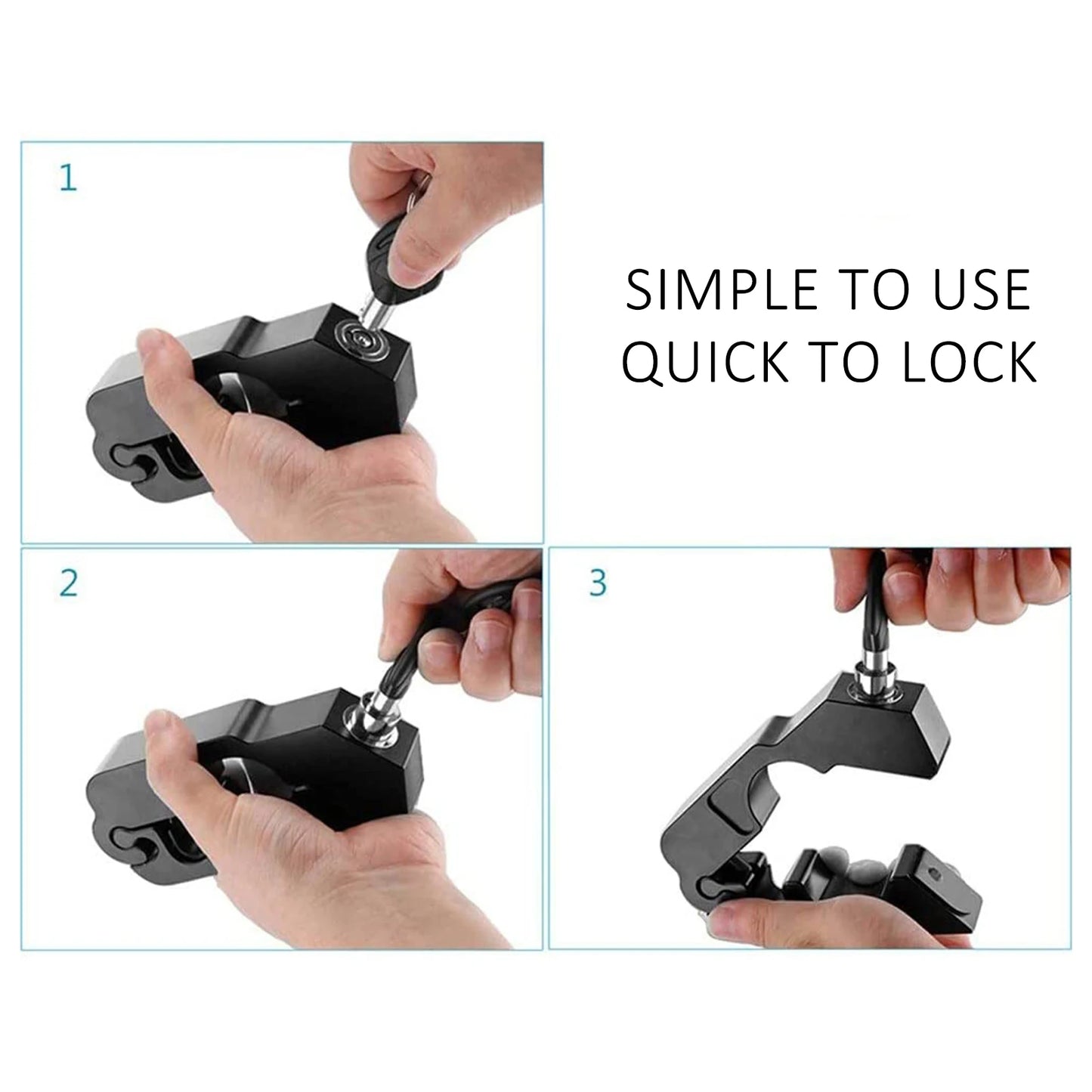 1

SIMPLE TO USE
QUICK TO LOCK

2

3