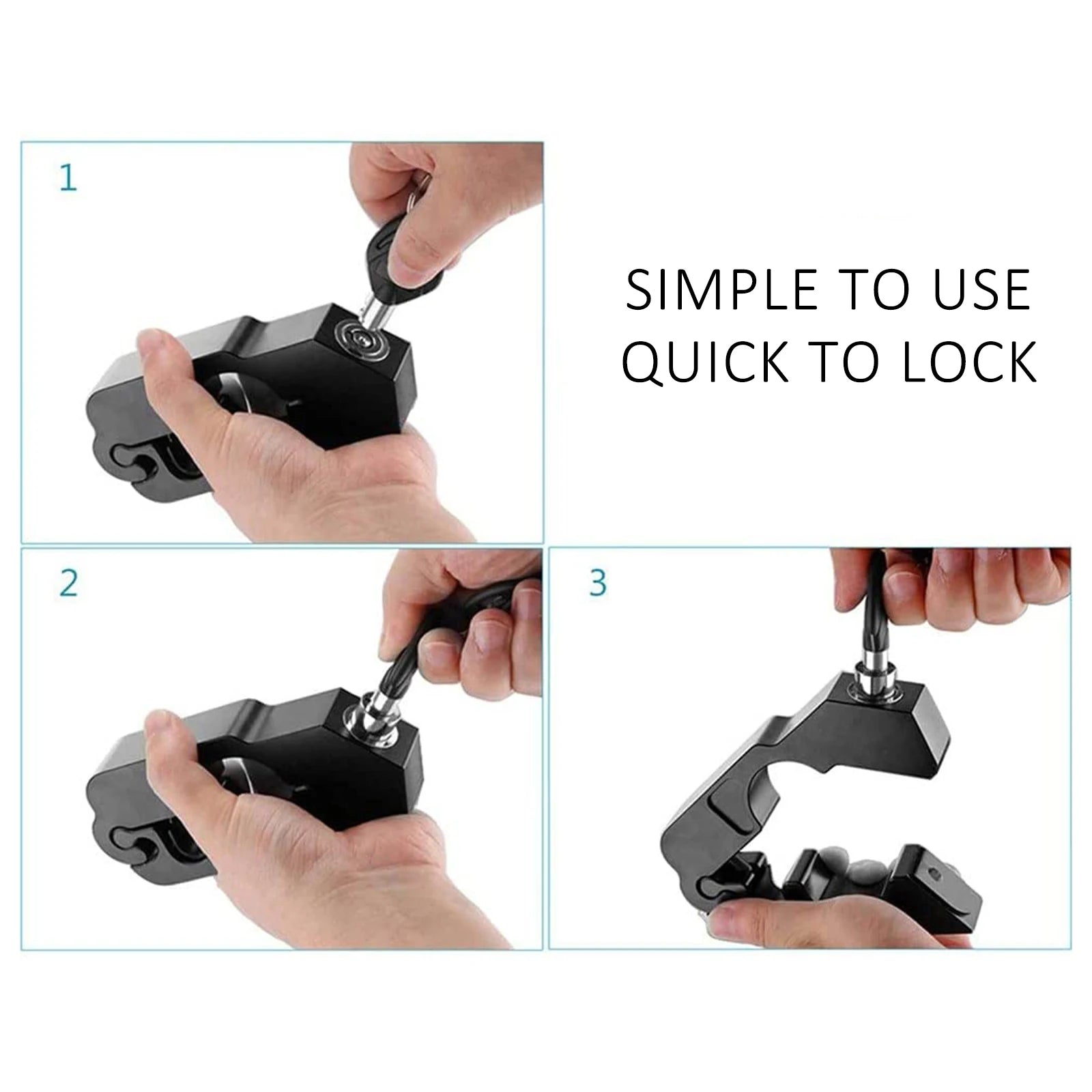 1

SIMPLE TO USE
QUICK TO LOCK

2

3