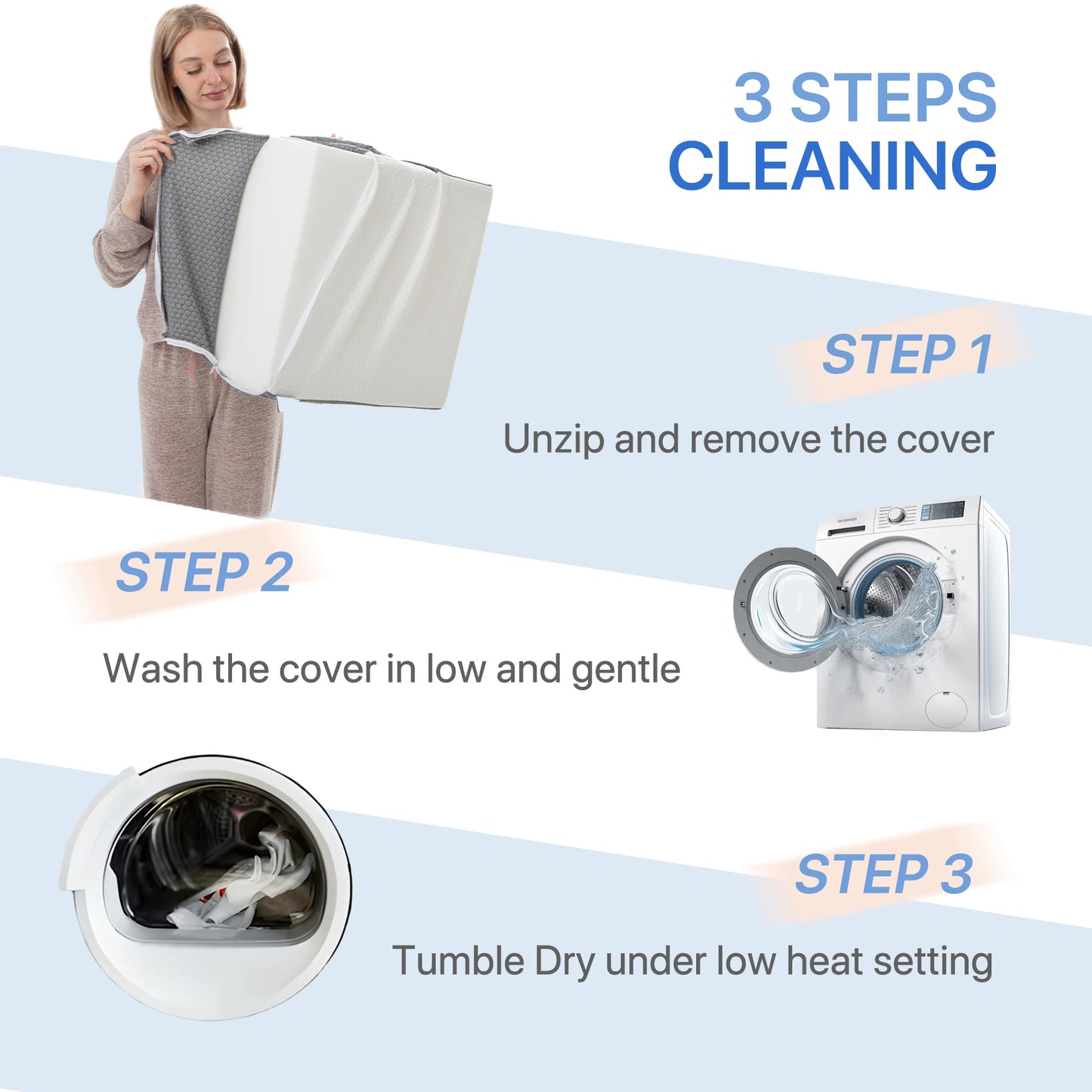 3 STEPS
CLEANING

STEP 1

Unzip and remove the cover

STEP 2

Wash the cover in low and gentle

STEP 3

Tumble Dry under low heat setting