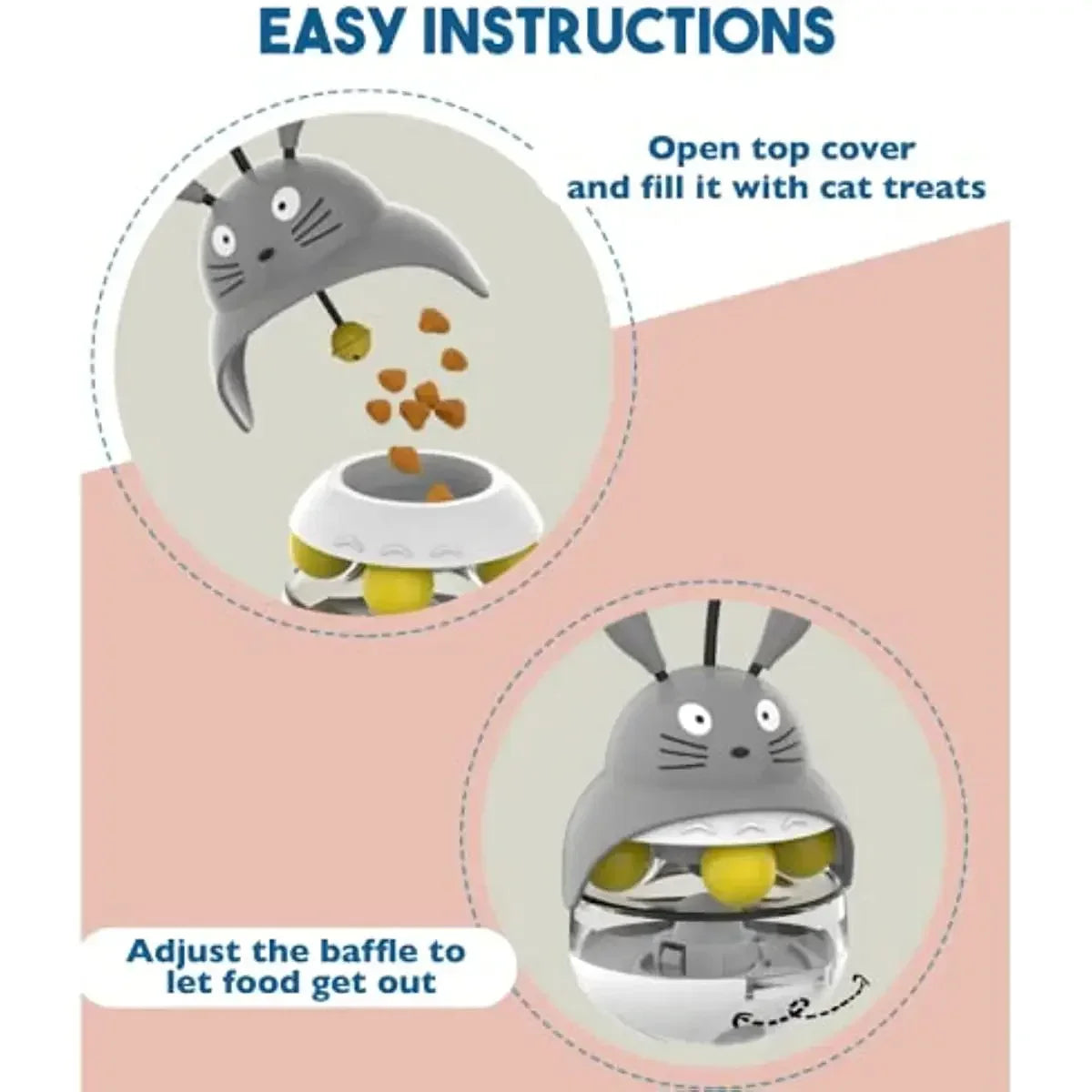 EASY INSTRUCTIONS

Open top cover and fill it with cat treats

Adjust the baffle to let food get out