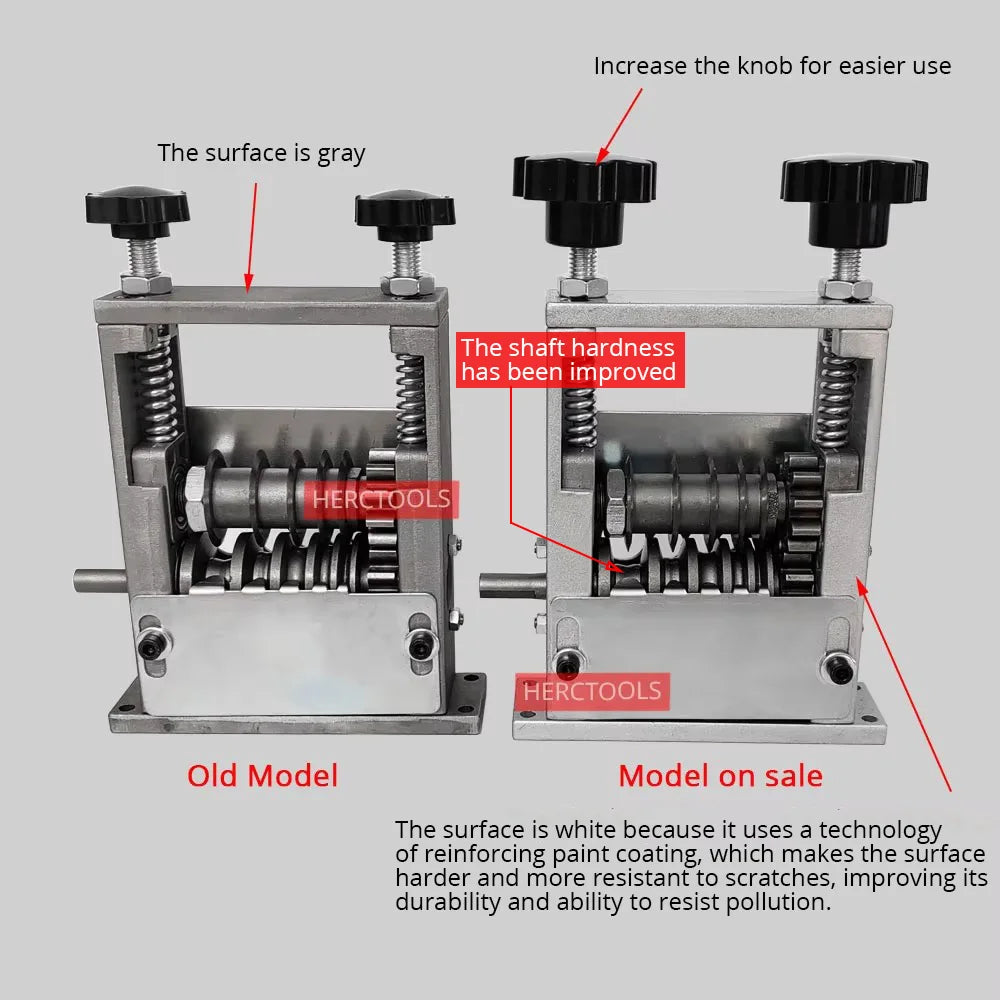 Increase the knob for easier use

The surface is gray

The shaft hardness has been improved

HERCTOOLS

HERCTOOLS

Old Model

Model on sale

The surface is white because it uses a technology of reinforcing paint coating, which makes the surface harder and more resistant to scratches, improving its durability and ability to resist pollution.