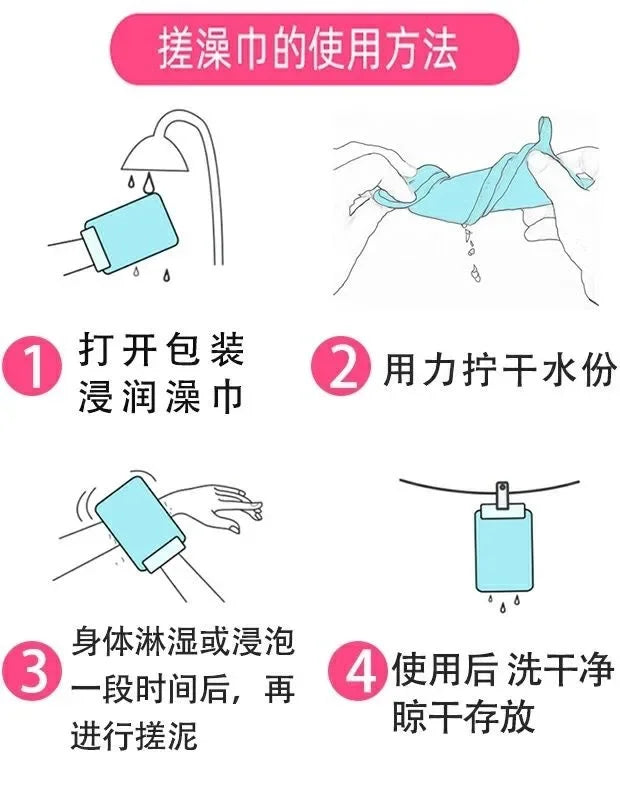 搓澡巾的使用方法

1 打开包装
浸润澡巾

2 用力拧干水份

3 身体淋湿或浸泡一段时间后，再进行搓泥

4 使用后 洗干净
晾干存放