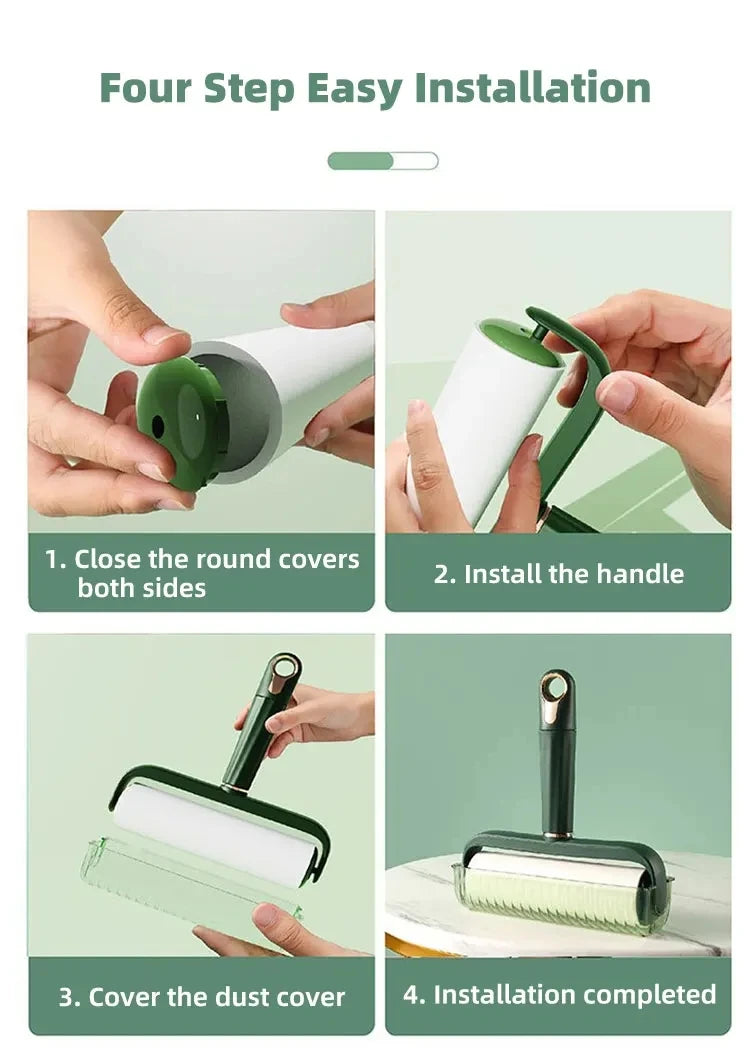 Four Step Easy Installation

1. Close the round covers both sides

2. Install the handle

3. Cover the dust cover

4. Installation completed