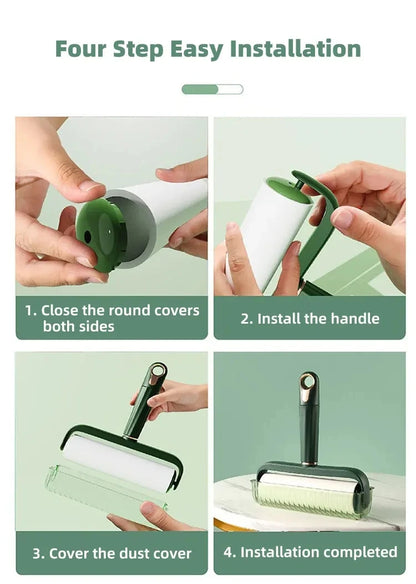 Four Step Easy Installation

1. Close the round covers both sides

2. Install the handle

3. Cover the dust cover

4. Installation completed