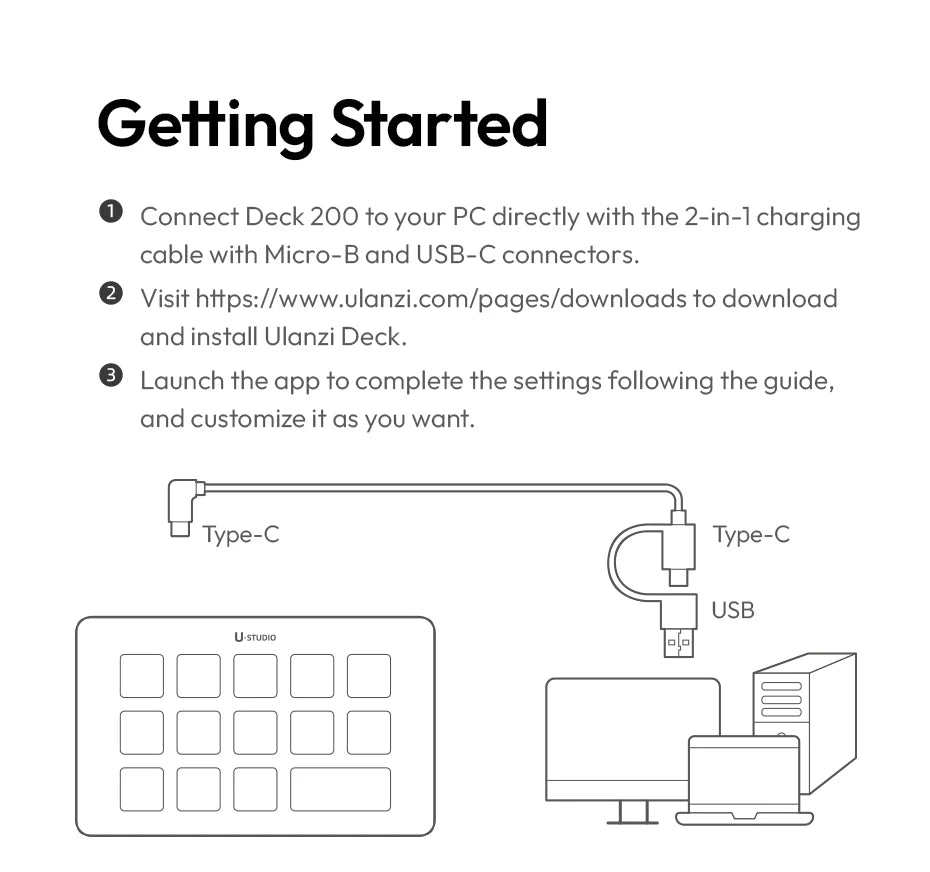 Getting Started

❶ Connect Deck 200 to your PC directly with the 2-in-1 charging cable with Micro-B and USB-C connectors.

❷ Visit https://www.ulanzi.com/pages/downloads to download and install Ulanzi Deck.

❸ Launch the app to complete the settings following the guide, and customize it as you want.

Type-C

Type-C

USB

U·STUDIO