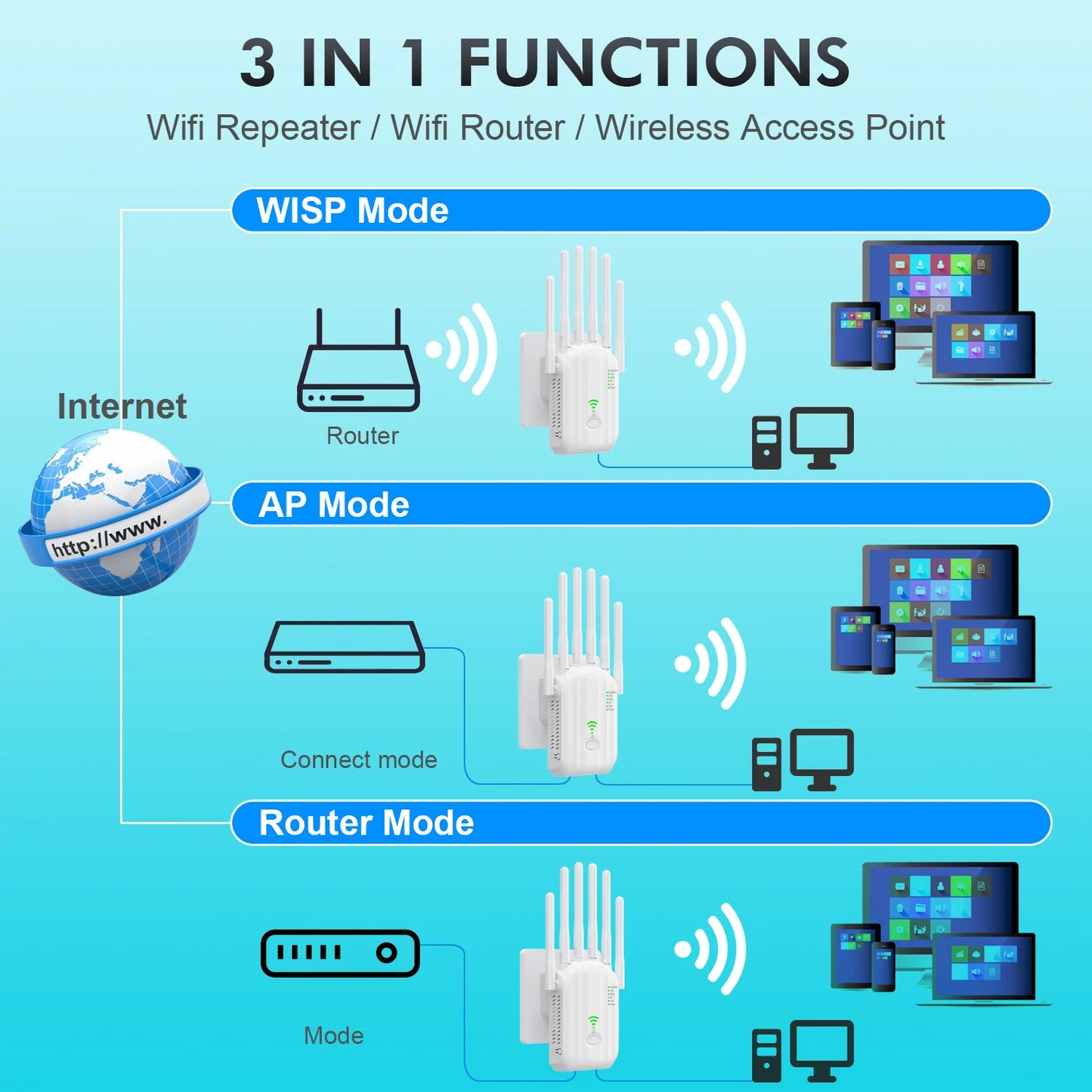 3 IN 1 FUNCTIONS

Wifi Repeater / Wifi Router / Wireless Access Point

WISP Mode

Internet

http://www.

Router

AP Mode

Connect mode

Router Mode

Mode