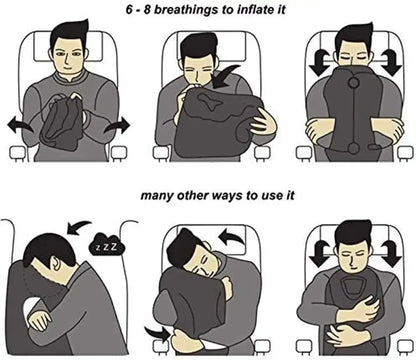 6 - 8 breathings to inflate it

many other ways to use it

z z Z