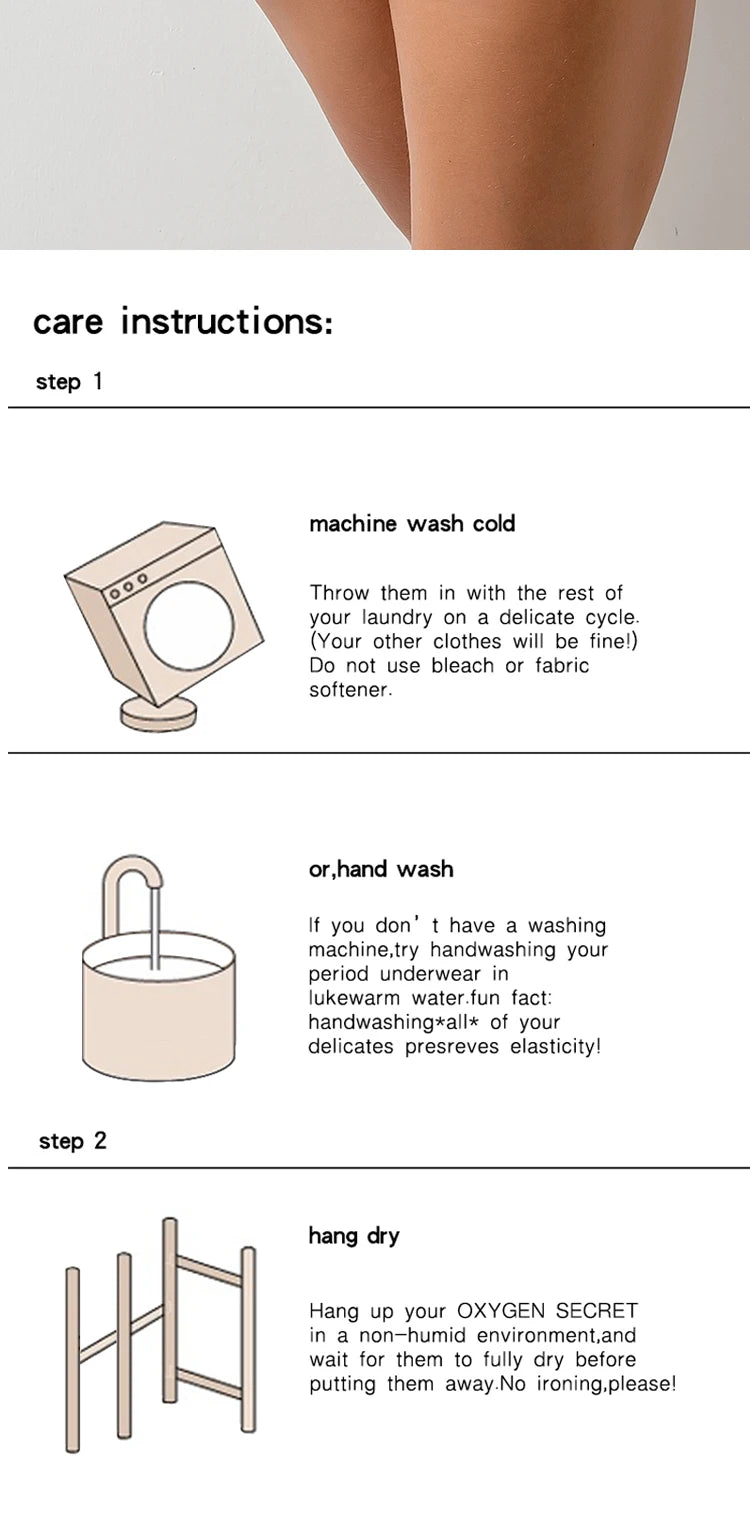 care instructions:

step 1

machine wash cold

Throw them in with the rest of your laundry on a delicate cycle. (Your other clothes will be fine!) Do not use bleach or fabric softener.

or,hand wash

If you don' t have a washing machine,try handwashing your period underwear in lukewarm water.fun fact: handwashing*all* of your delicates presreves elasticity!

step 2

hang dry

Hang up your OXYGEN SECRET in a non-humid environment,and wait for them to fully dry before putting them away.No ironing,please!