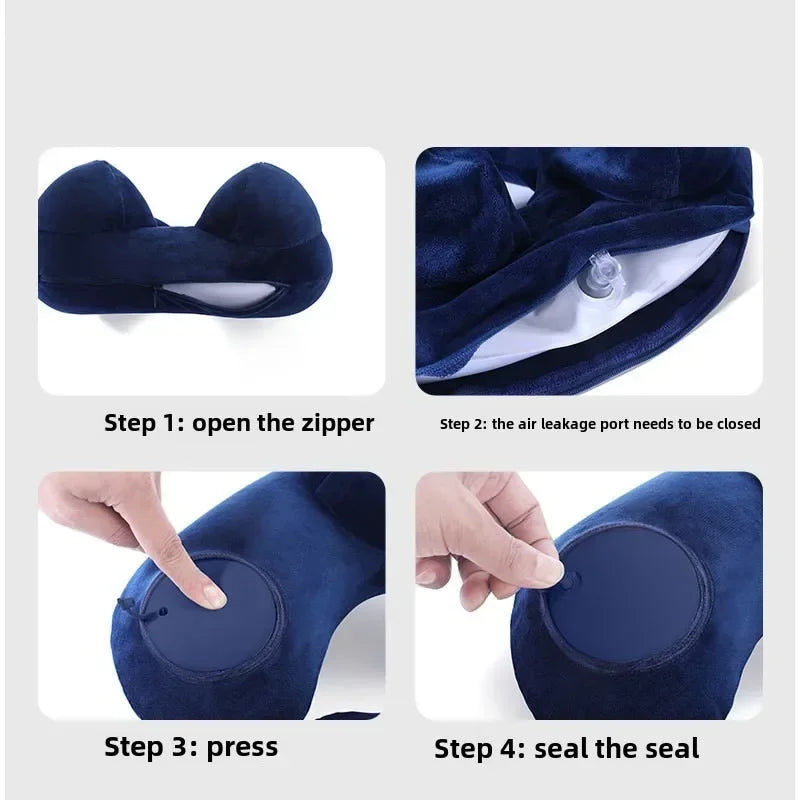 Step 1: open the zipper

Step 2: the air leakage port needs to be closed

Step 3: press

Step 4: seal the seal