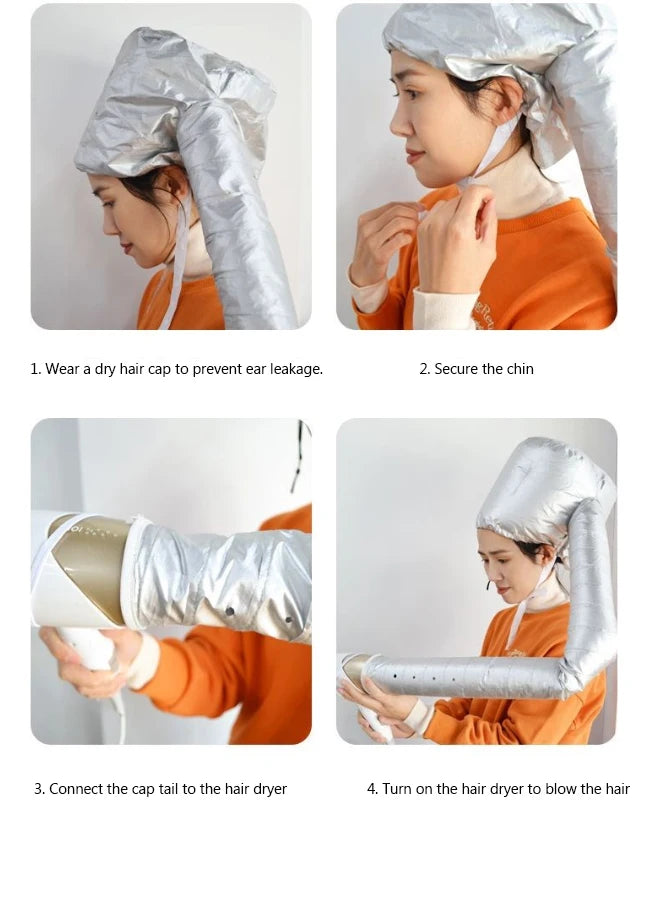 1. Wear a dry hair cap to prevent ear leakage.

2. Secure the chin

3. Connect the cap tail to the hair dryer

4. Turn on the hair dryer to blow the hair