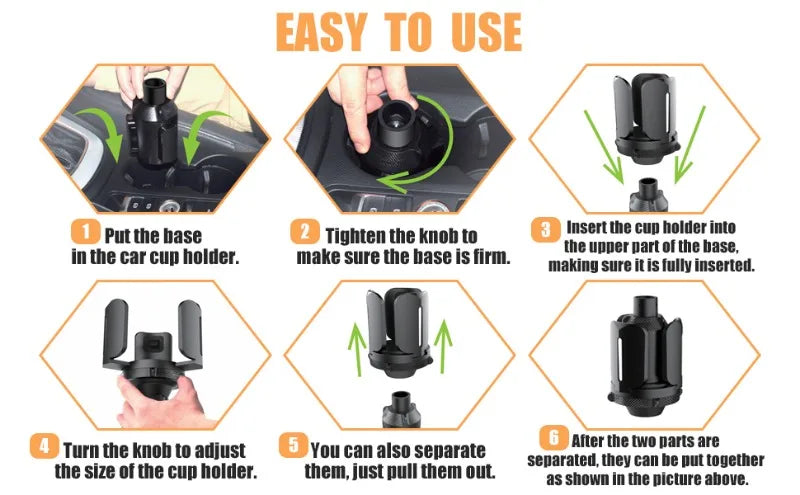 EASY TO USE

1 Put the base in the car cup holder.

2 Tighten the knob to make sure the base is firm.

3 Insert the cup holder into the upper part of the base, making sure it is fully inserted.

4 Turn the knob to adjust the size of the cup holder.

5 You can also separate them, just pull them out.

6 After the two parts are separated, they can be put together as shown in the picture above.