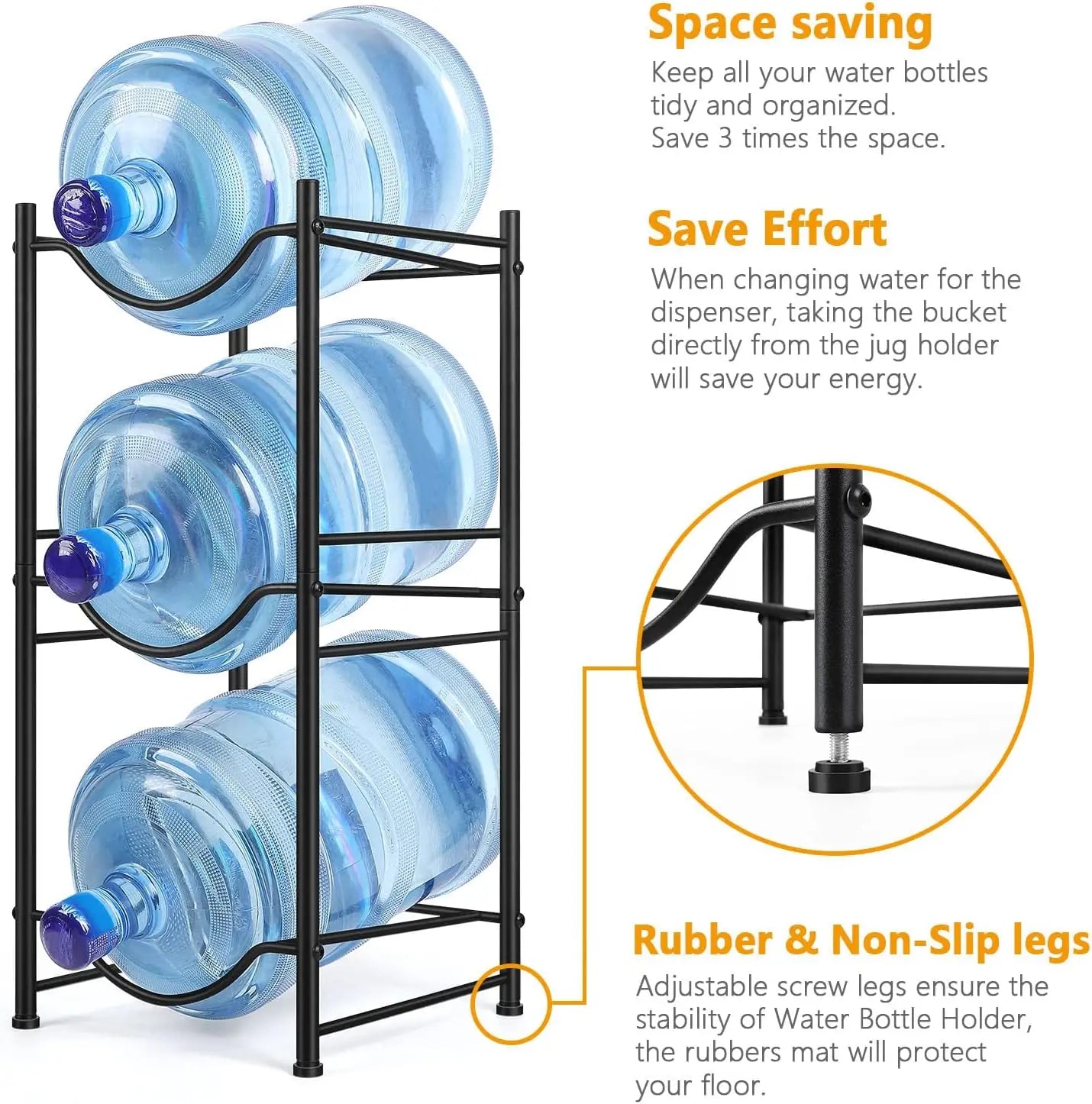 Space saving

Keep all your water bottles tidy and organized.
Save 3 times the space.

Save Effort

When changing water for the dispenser, taking the bucket directly from the jug holder will save your energy.

Rubber & Non-Slip legs

Adjustable screw legs ensure the stability of Water Bottle Holder, the rubbers mat will protect your floor.