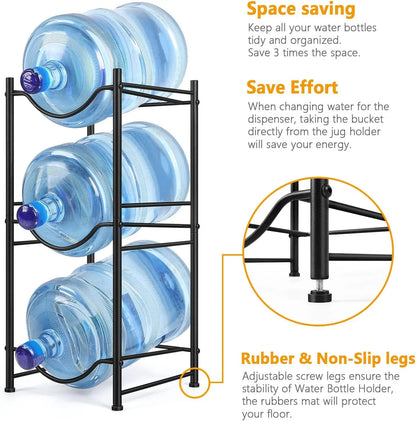 Space saving
Keep all your water bottles tidy and organized.
Save 3 times the space.

Save Effort
When changing water for the dispenser, taking the bucket directly from the jug holder will save your energy.

Rubber & Non-Slip legs
Adjustable screw legs ensure the stability of Water Bottle Holder, the rubbers mat will protect your floor.