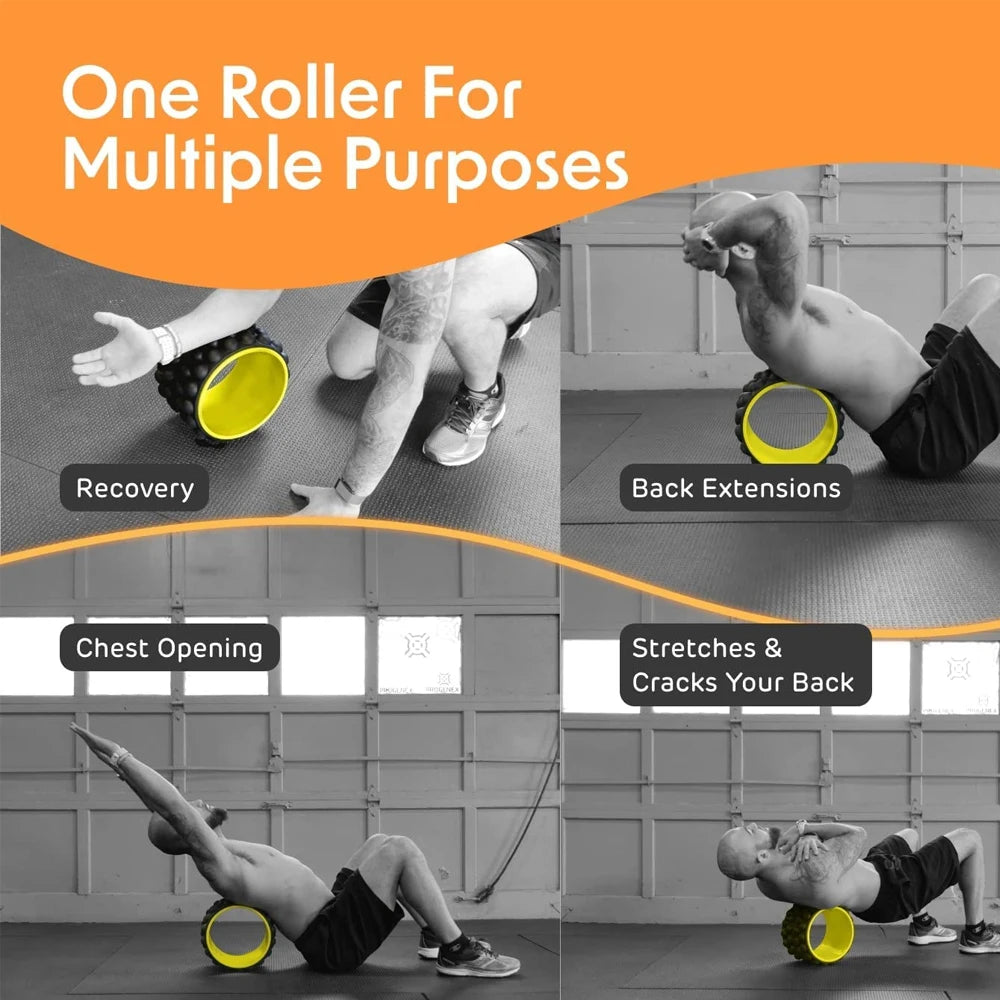 One Roller For Multiple Purposes

Recovery

Back Extensions

Chest Opening

Stretches & Cracks Your Back