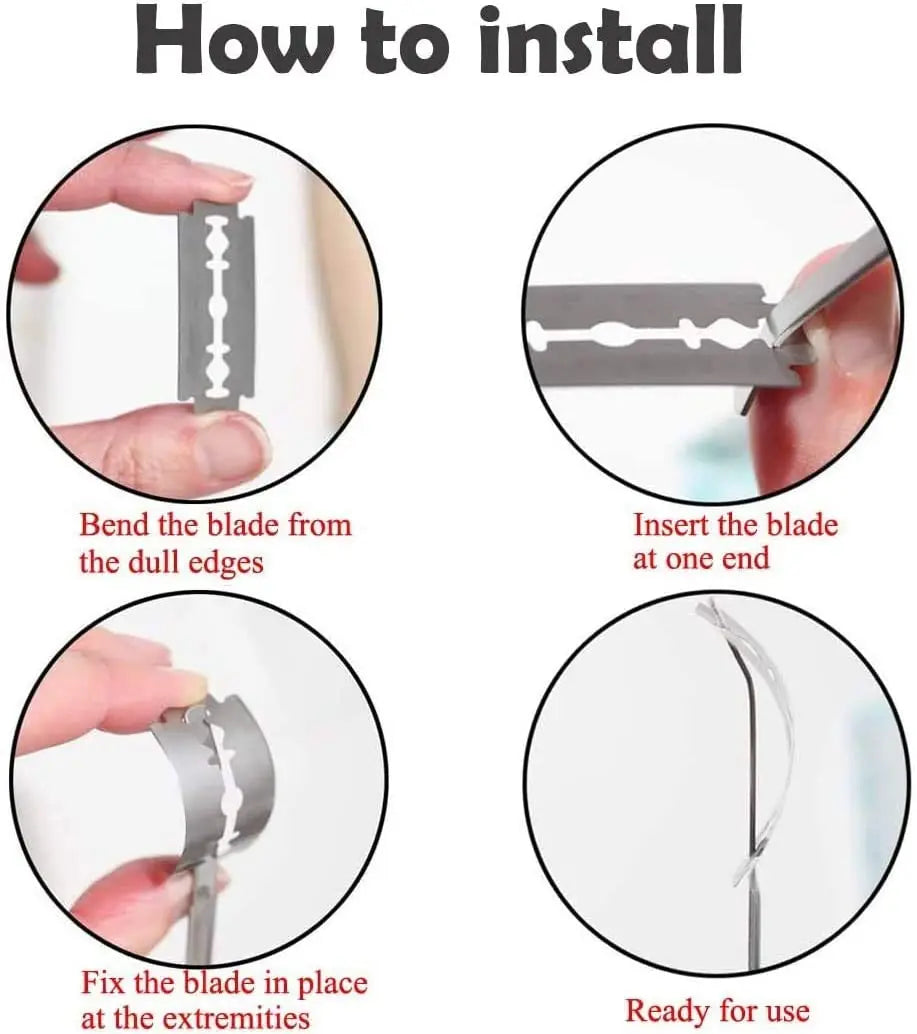 How to install

Bend the blade from the dull edges

Insert the blade at one end

Fix the blade in place at the extremities

Ready for use