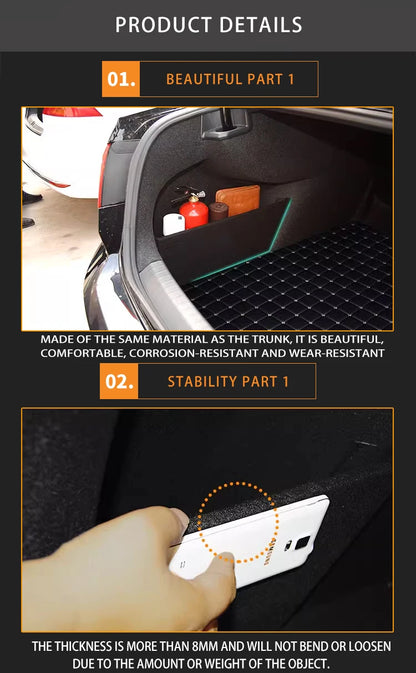 PRODUCT DETAILS

01. BEAUTIFUL PART 1

MADE OF THE SAME MATERIAL AS THE TRUNK, IT IS BEAUTIFUL, COMFORTABLE, CORROSION-RESISTANT AND WEAR-RESISTANT

02. STABILITY PART 1

SAMSUNG

THE THICKNESS IS MORE THAN 8MM AND WILL NOT BEND OR LOOSEN DUE TO THE AMOUNT OR WEIGHT OF THE OBJECT.