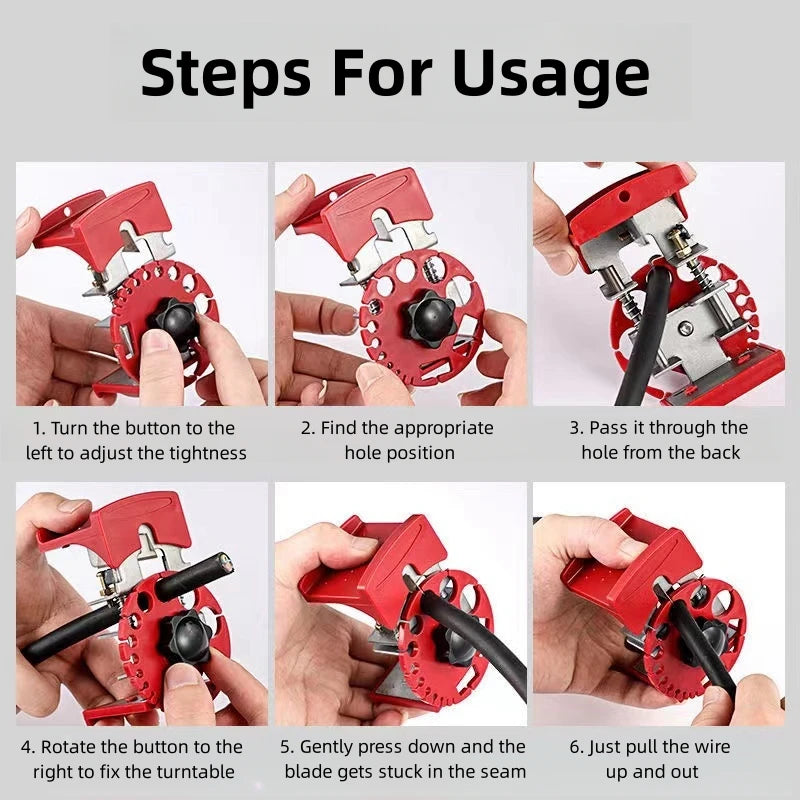 Steps For Usage

1. Turn the button to the left to adjust the tightness

2. Find the appropriate hole position

3. Pass it through the hole from the back

4. Rotate the button to the right to fix the turntable

5. Gently press down and the blade gets stuck in the seam

6. Just pull the wire up and out