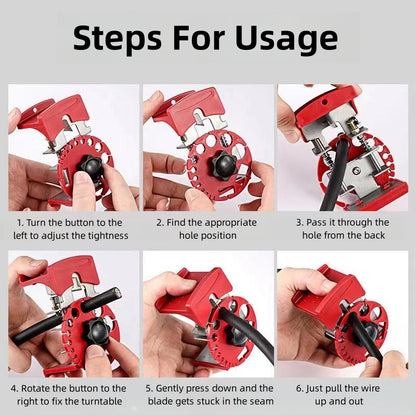 Steps For Usage

1. Turn the button to the left to adjust the tightness

2. Find the appropriate hole position

3. Pass it through the hole from the back

4. Rotate the button to the right to fix the turntable

5. Gently press down and the blade gets stuck in the seam

6. Just pull the wire up and out